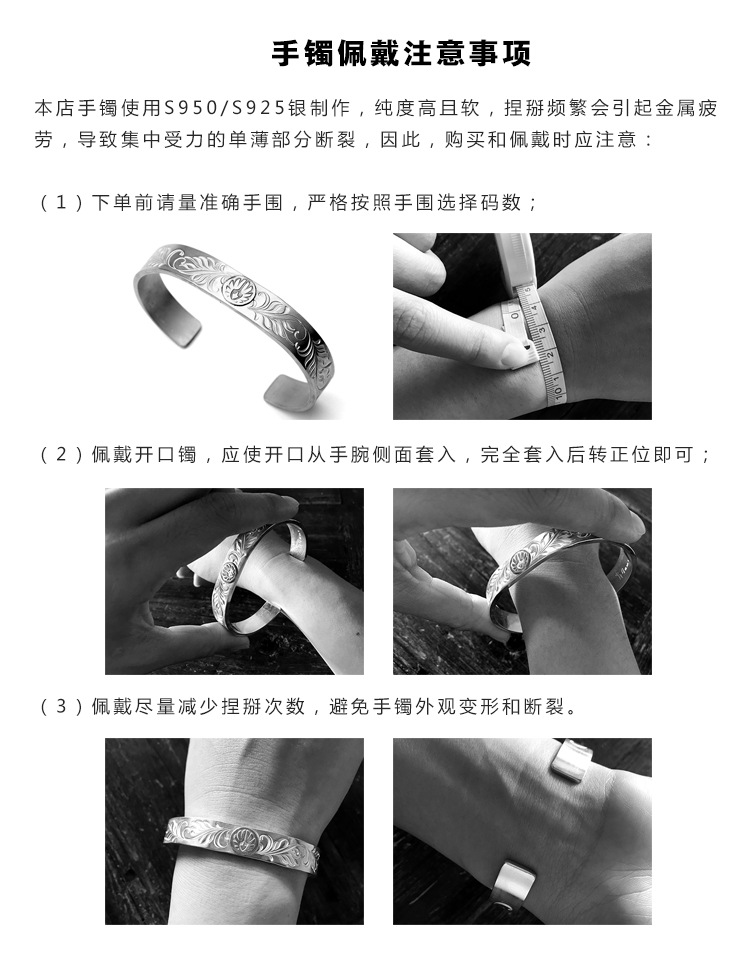 手镯佩戴注意事项

本店手镯使用S950/S925银制作，纯度高且软，捏掰频繁会引起金属疲劳，导致集中受力的单薄部分断裂，因此，购买和佩戴时应注意：

（1）下单前请量准确手围，严格按照手围选择码数；

（2）佩戴开口镯，应使开口从手腕侧面套入，完全套入后转正位即可；

（3）佩戴尽量减少捏掰次数，避免手镯外观变形和断裂。