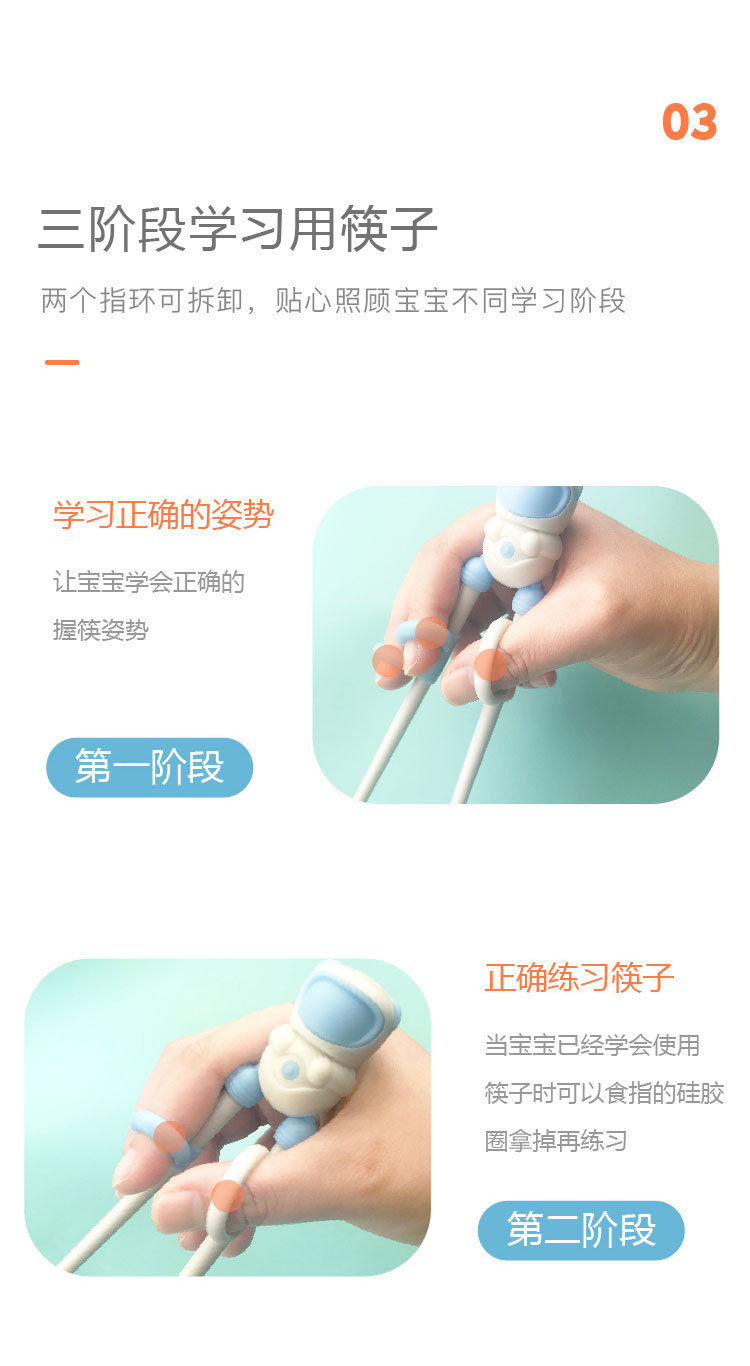 03

三阶段学习用筷子

两个指环可拆卸，贴心照顾宝宝不同学习阶段

学习正确的姿势

让宝宝学会正确的握筷姿势

第一阶段

正确练习筷子

当宝宝已经学会使用筷子时可以食指的硅胶圈拿掉再练习

第二阶段