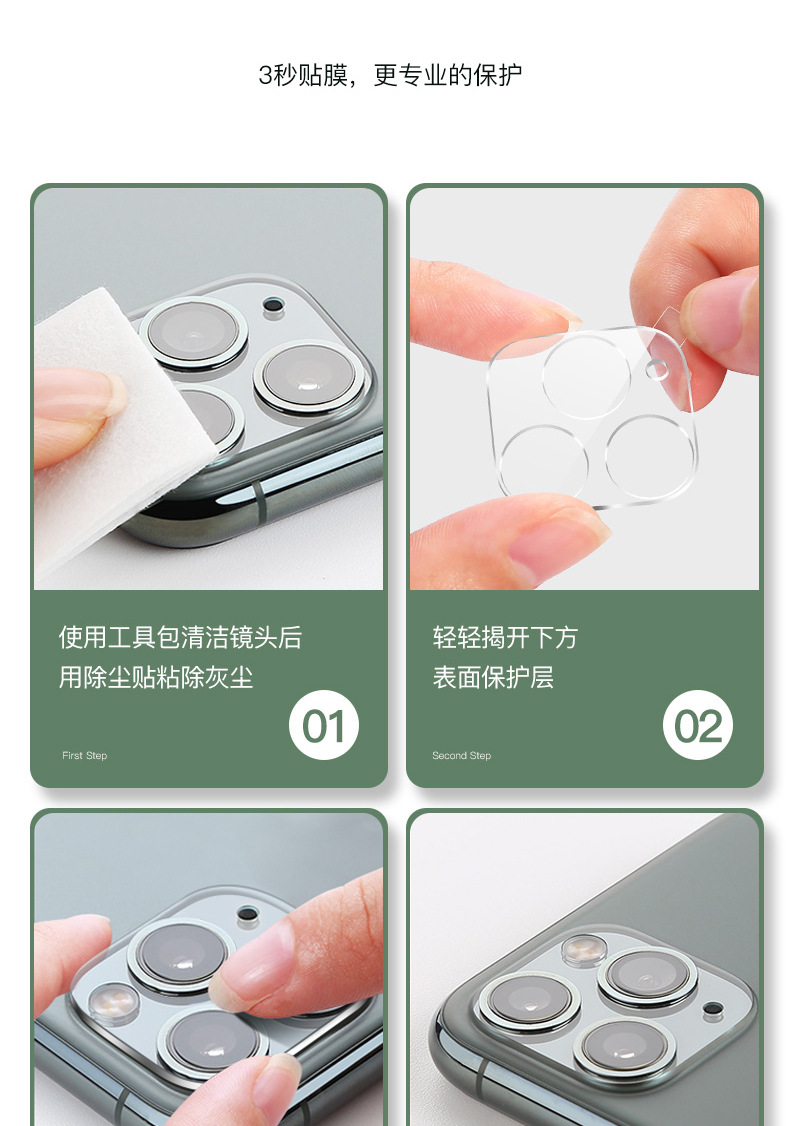 3秒贴膜，更专业的保护

使用工具包清洁镜头后
用除尘贴粘除灰尘

01

First Step

轻轻揭开下方
表面保护层

02

Second Step