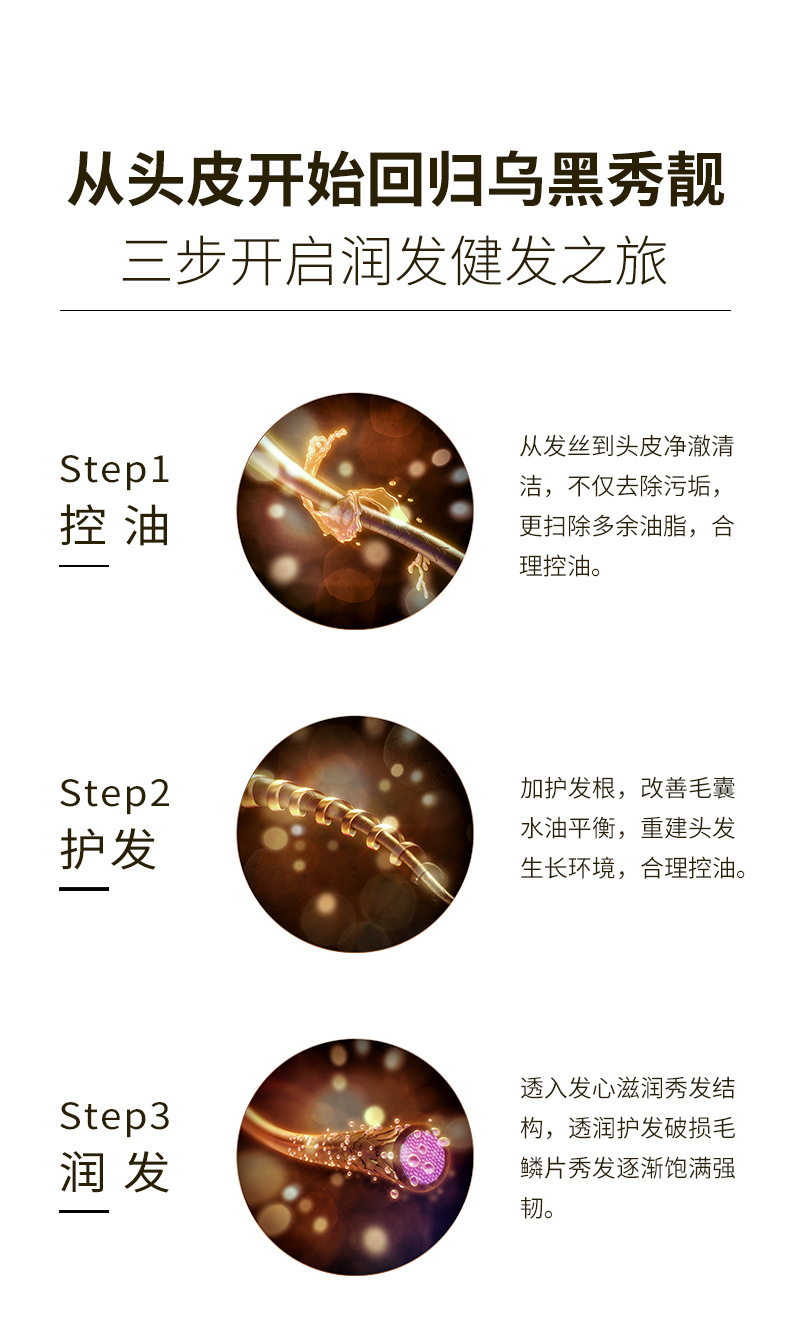 从头皮开始回归乌黑秀靓
三步开启润发健发之旅

Step1
控 油

从发丝到头皮净澈清洁，不仅去除污垢，更扫除多余油脂，合理控油。

Step2
护发

加护发根，改善毛囊水油平衡，重建头发生长环境，合理控油。

Step3
润 发

透入发心滋润秀发结构，透润护发破损毛鳞片秀发逐渐饱满强韧。