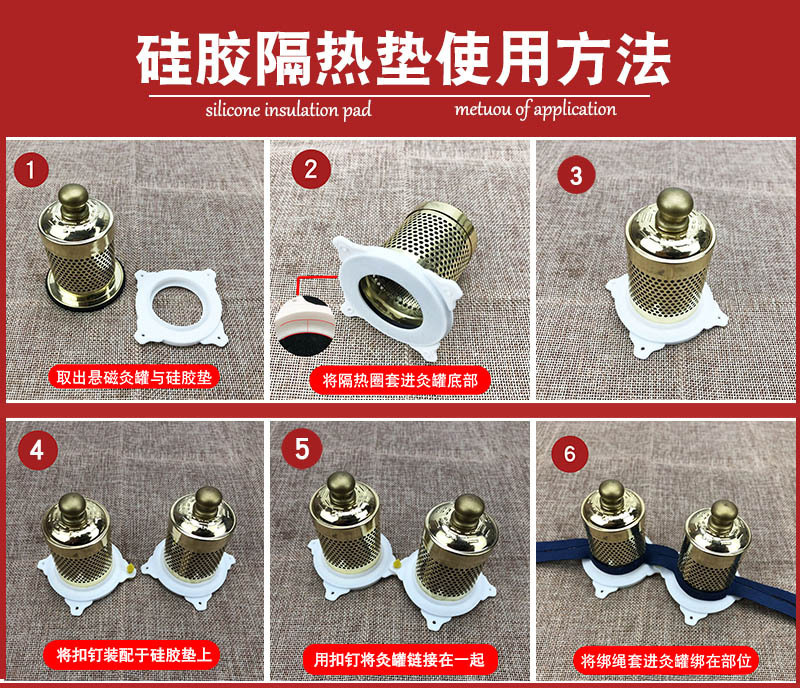 硅胶隔热垫使用方法

silicone insulation pad metuou of application

1

取出悬磁灸罐与硅胶垫

2

将隔热圈套进灸罐底部

3

4

将扣钉装配于硅胶垫上

5

用扣钉将灸罐链接在一起

6

将绑绳套进灸罐绑在部位