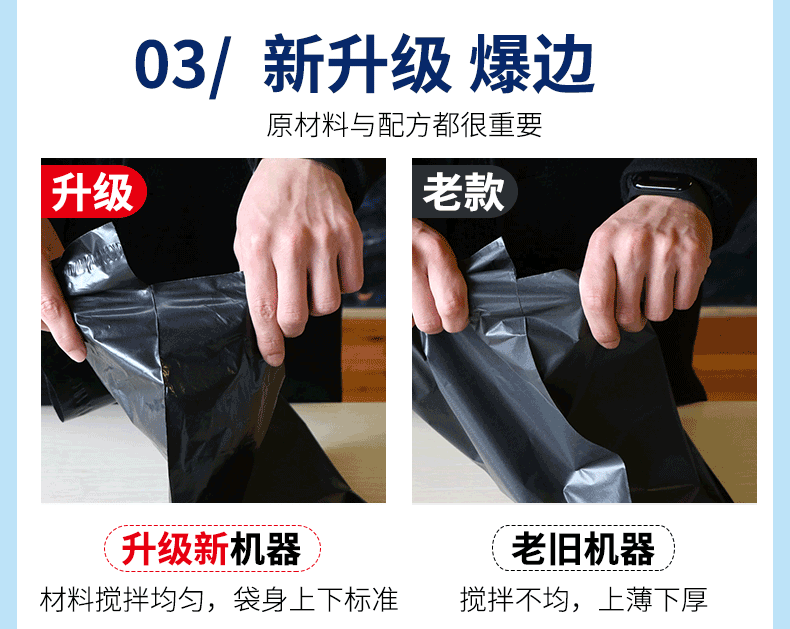 03/ 新升级 爆边

原材料与配方都很重要

升级

老款

升级新机器

材料搅拌均匀，袋身上下标准

老旧机器

搅拌不均，上薄下厚