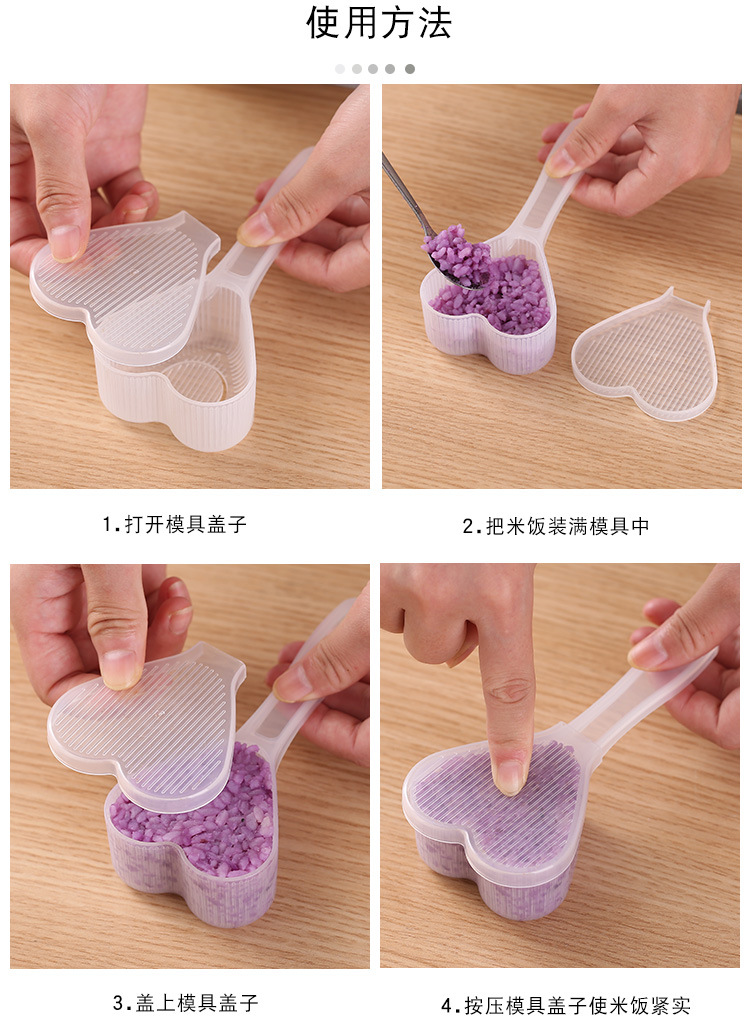 使用方法

1.打开模具盖子

2.把米饭装满模具中

3.盖上模具盖子

4.按压模具盖子使米饭紧实