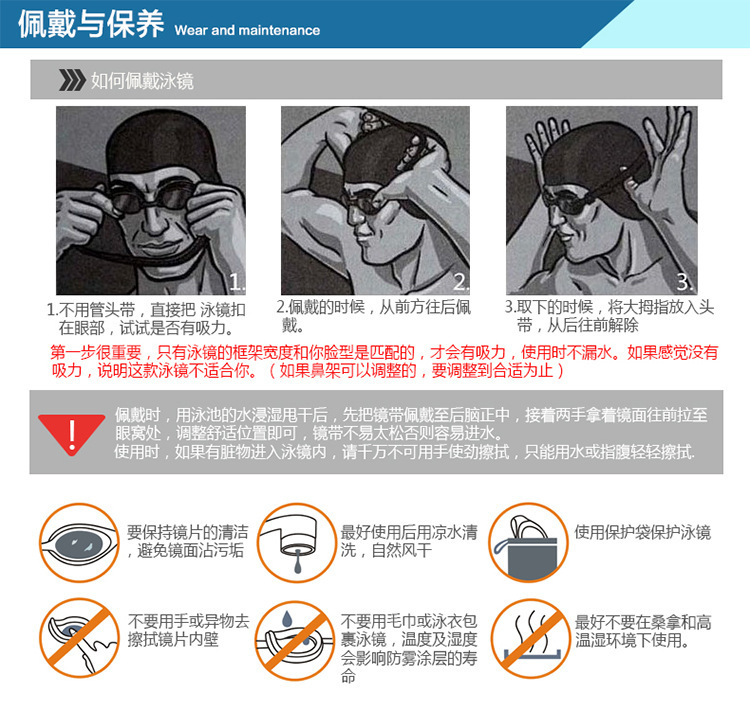 佩戴与保养 Wear and maintenance

如何佩戴泳镜

1.

2.

3.

1.不用管头带，直接把 泳镜扣在眼部，试试是否有吸力。

2.佩戴的时候，从前方往后佩戴。

3.取下的时候，将大拇指放入头带，从后往前解除

第一步很重要，只有泳镜的框架宽度和你脸型是匹配的，才会有吸力，使用时不漏水。如果感觉没有吸力，说明这款泳镜不适合你。（如果鼻架可以调整的，要调整到合适为止）

!

佩戴时，用泳池的水浸湿甩干后，先把镜带佩戴至后脑正中，接着两手拿着镜面往前拉至眼窝处，调整舒适位置即可，镜带不易太松否则容易进水。
使用时，如果有脏物进入泳镜内，请千万不可用手使劲擦拭，只能用水或指腹轻轻擦拭.

要保持镜片的清洁，避免镜面沾污垢

最好使用后用凉水清洗，自然风干

使用保护袋保护泳镜

不要用手或异物去擦拭镜片内壁

不要用毛巾或泳衣包裹泳镜，温度及湿度会影响防雾涂层的寿命

最好不要在桑拿和高温湿环境下使用。