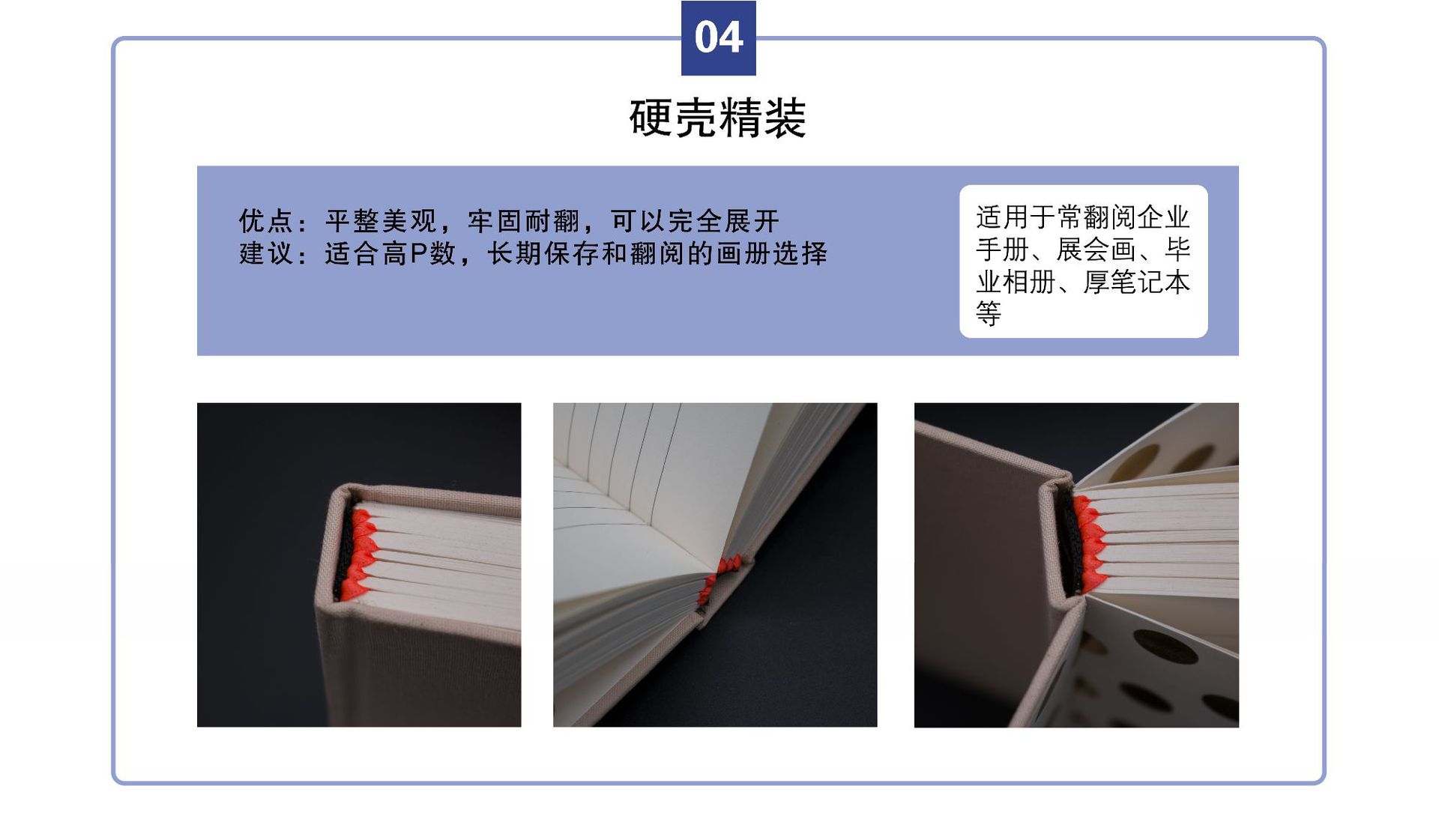 04

硬壳精装

优点：平整美观，牢固耐翻，可以完全展开
建议：适合高P数，长期保存和翻阅的画册选择

适用于常翻阅企业手册、展会画、毕业相册、厚笔记本等