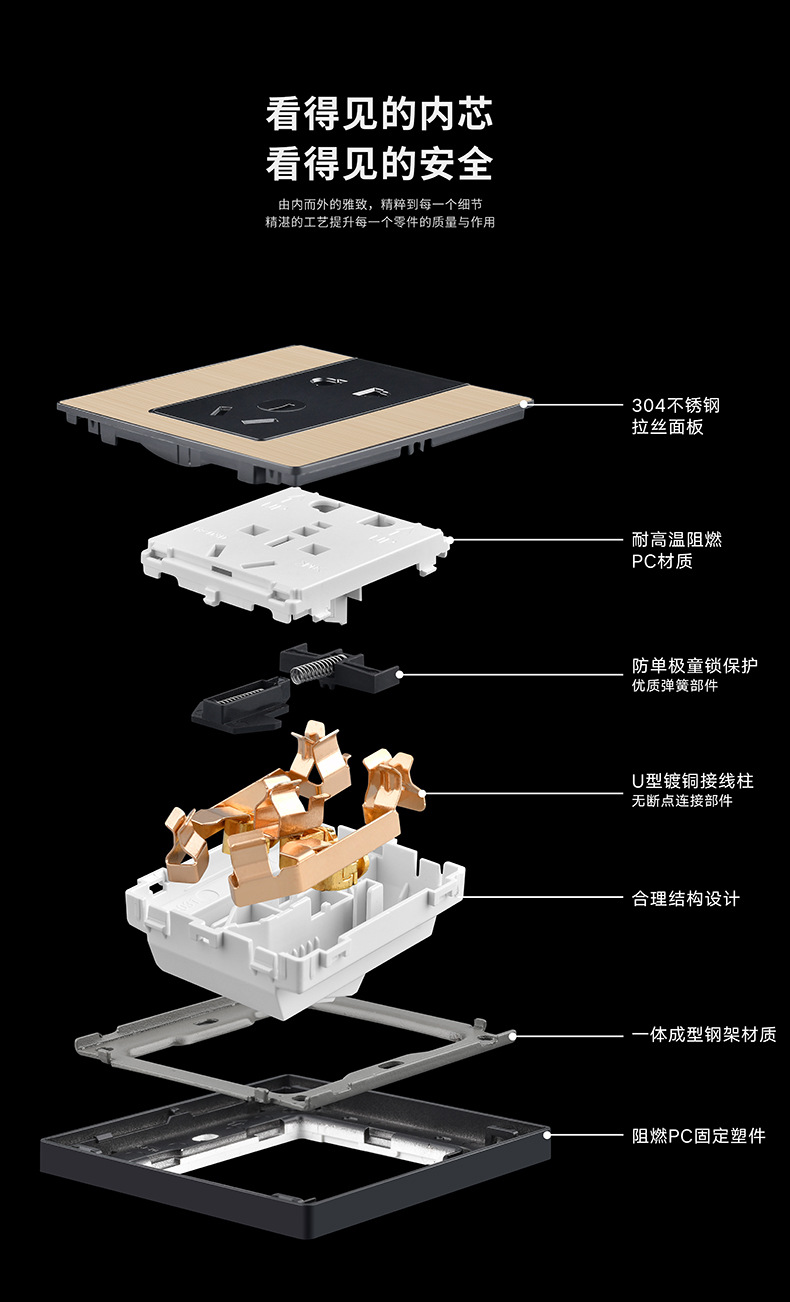 看得见的内芯
看得见的安全

由内而外的雅致，精粹到每一个细节
精湛的工艺提升每一个零件的质量与作用

304不锈钢
拉丝面板

耐高温阻燃
PC材质

防单极童锁保护
优质弹簧部件

U型镀铜接线柱
无断点连接部件

合理结构设计

一体成型钢架材质

阻燃PC固定塑件