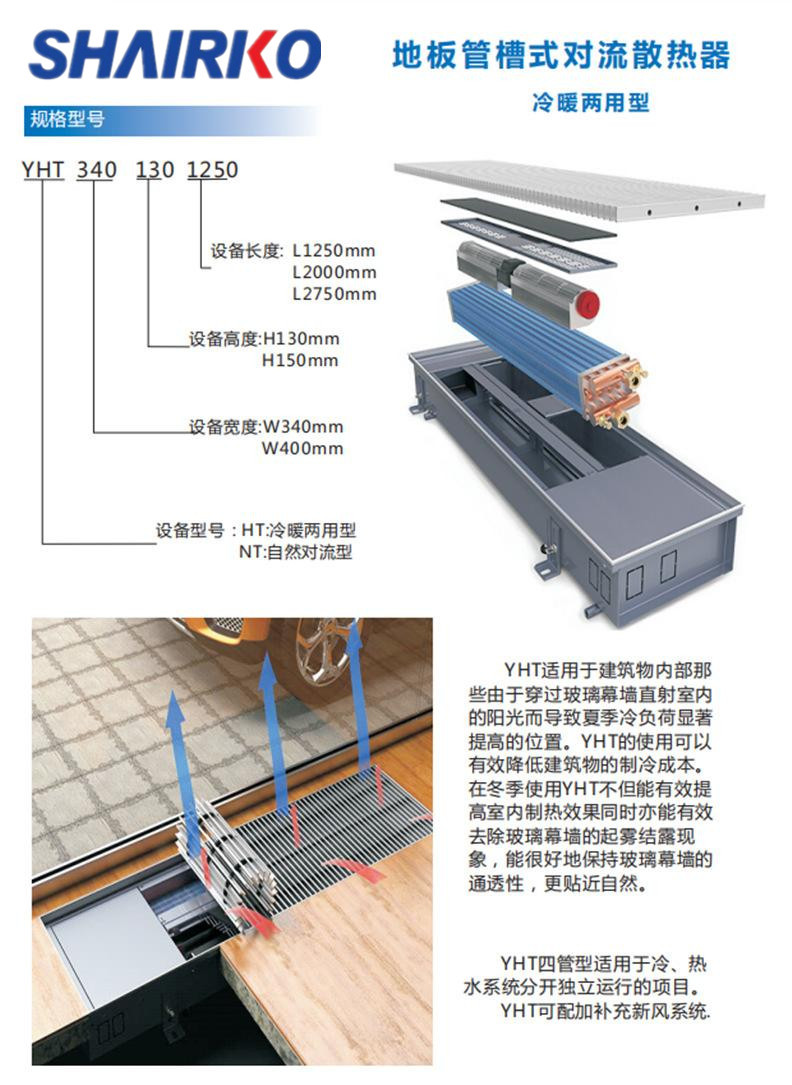 SHAIRKO

地板管槽式对流散热器

冷暖两用型

规格型号

YHT 340 130 1250

设备长度: L1250mm
L2000mm
L2750mm

设备高度:H130mm
H150mm

设备宽度:W340mm
W400mm

设备型号：HT:冷暖两用型
NT:自然对流型

YHT适用于建筑物内部那些由于穿过玻璃幕墙直射室内的阳光而导致夏季冷负荷显著提高的位置。YHT的使用可以有效降低建筑物的制冷成本。在冬季使用YHT不但能有效提高室内制热效果同时亦能有效去除玻璃幕墙的起雾结露现象，能很好地保持玻璃幕墙的通透性，更贴近自然。

YHT四管型适用于冷、热水系统分开独立运行的项目。
YHT可配加补充新风系统.