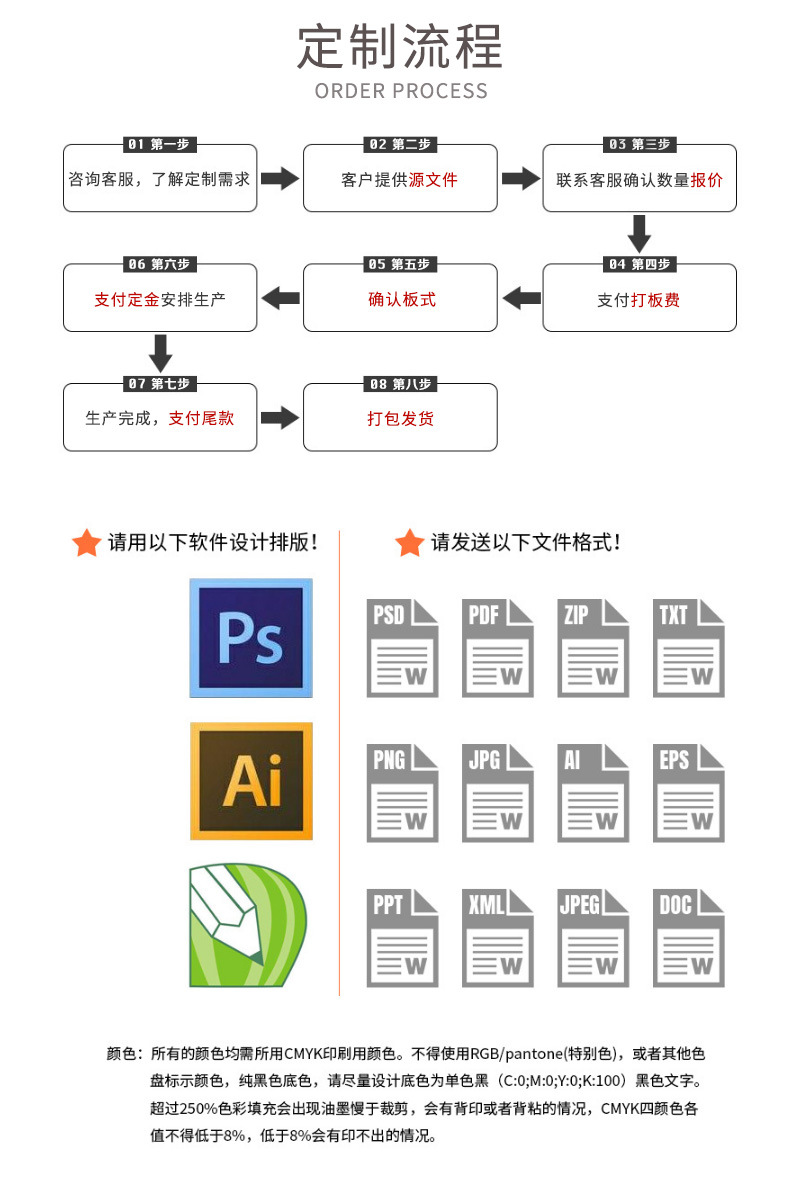 定制流程
ORDER PROCESS

01 第一步
咨询客服，了解定制需求

02 第二步
客户提供源文件

03 第三步
联系客服确认数量报价

04 第四步
支付打板费

05 第五步
确认板式

06 第六步
支付定金安排生产

07 第七步
生产完成，支付尾款

08 第八步
打包发货

请用以下软件设计排版！

Ps

Ai

请发送以下文件格式！

PSD W
PDF W
ZIP W
TXT W
PNG W
JPG W
AI W
EPS W
PPT W
XML W
JPEG W
DOC W

颜色：所有的颜色均需所用CMYK印刷用颜色。不得使用RGB/pantone(特别色)，或者其他色盘标示颜色，纯黑色底色，请尽量设计底色为单色黑（C:0;M:0;Y:0;K:100）黑色文字。超过250%色彩填充会出现油墨慢于裁剪，会有背印或者背粘的情况，CMYK四颜色各值不得低于8%，低于8%会有印不出的情况。