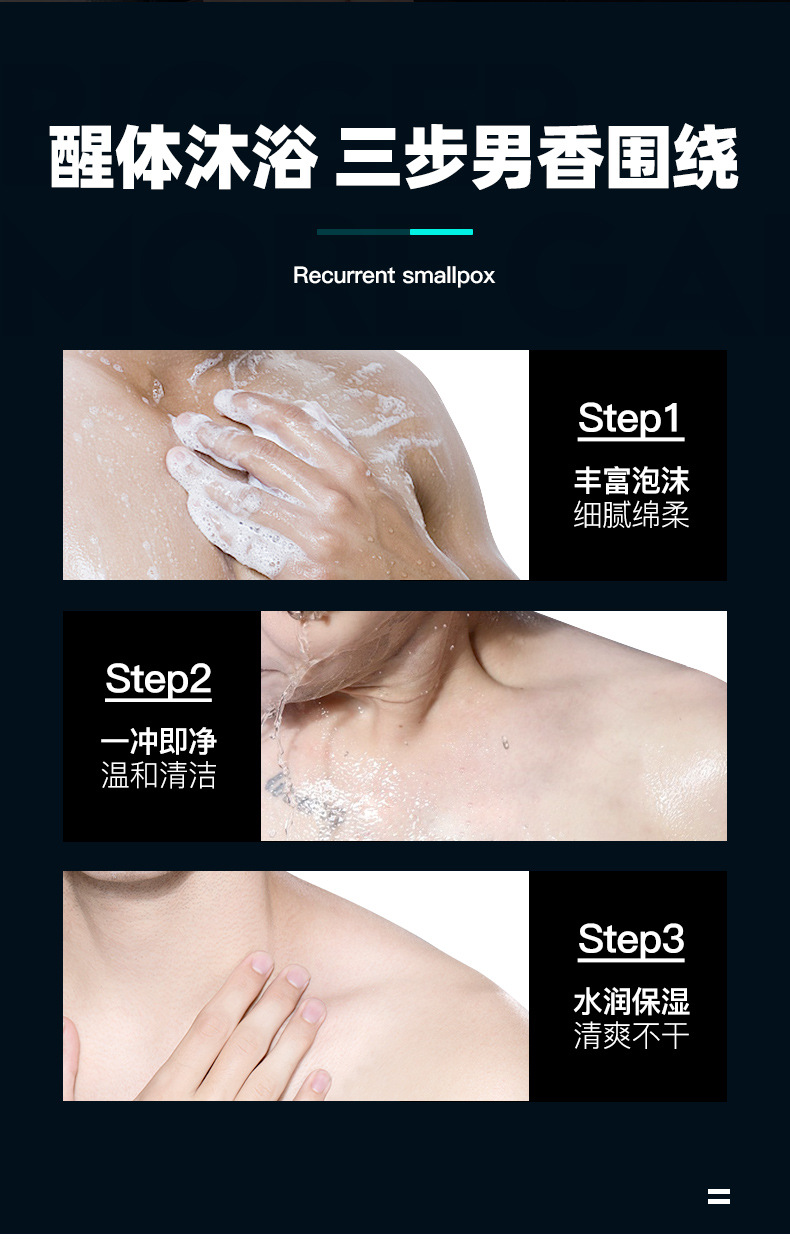 醒体沐浴 三步男香围绕

Recurrent smallpox

Step1

丰富泡沫
细腻绵柔

Step2

一冲即净
温和清洁

Step3

水润保湿
清爽不干