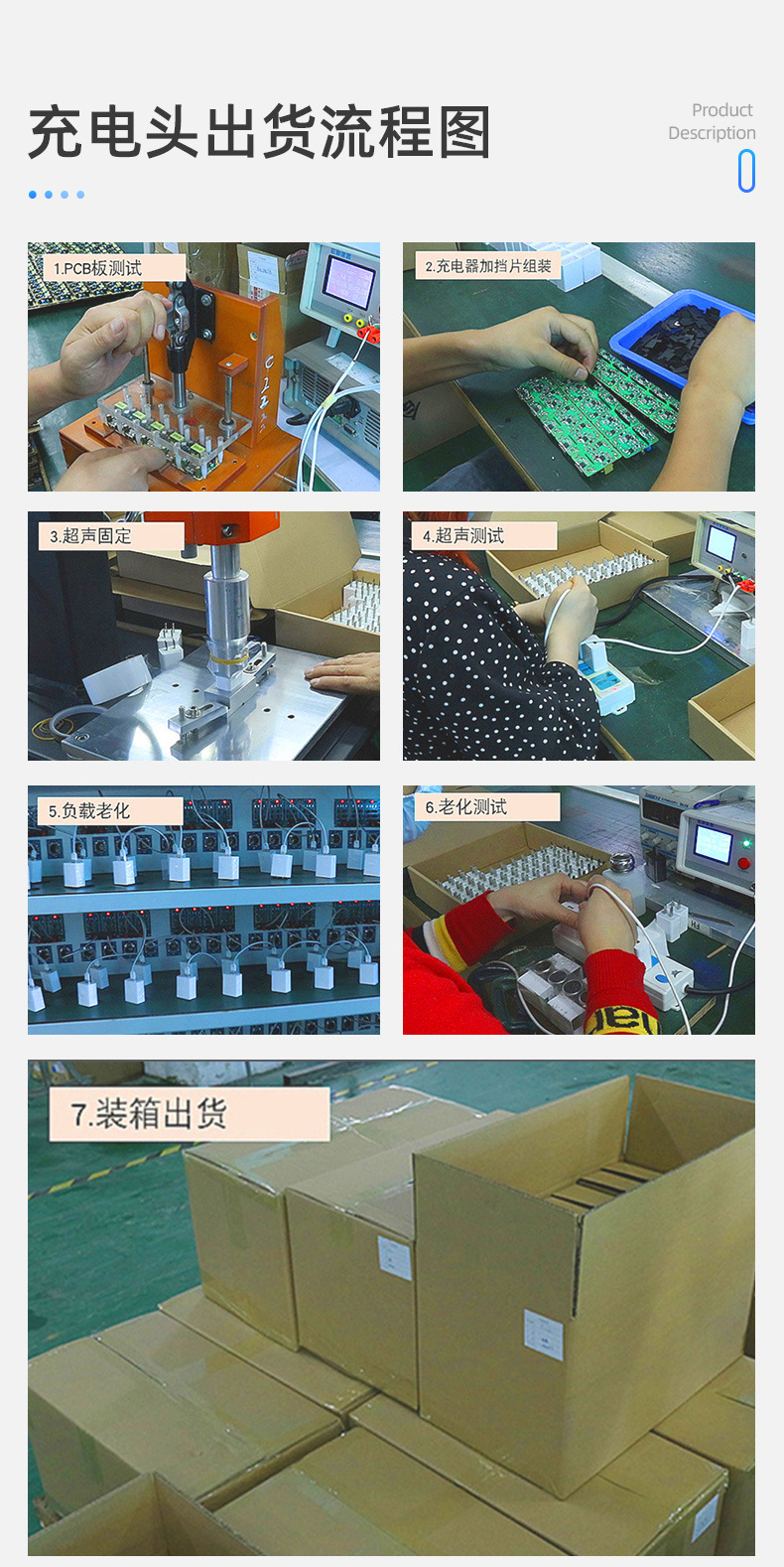 充电头出货流程图

Product Description

1.PCB板测试

2.充电器加挡片组装

3.超声固定

4.超声测试

5.负载老化

6.老化测试

7.装箱出货