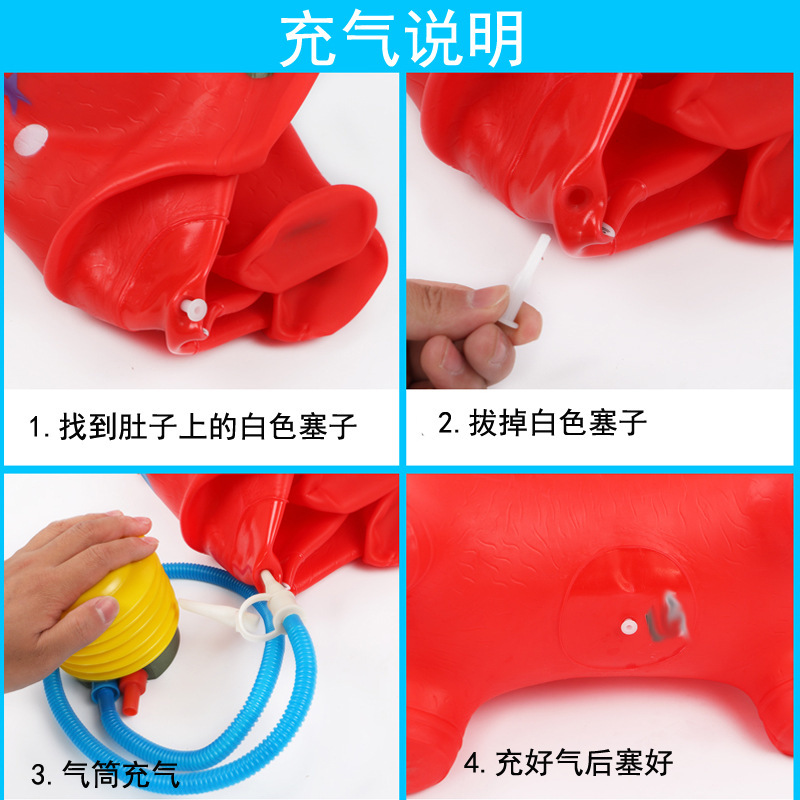 充气说明

1. 找到肚子上的白色塞子

2. 拔掉白色塞子

3. 气筒充气

4. 充好气后塞好