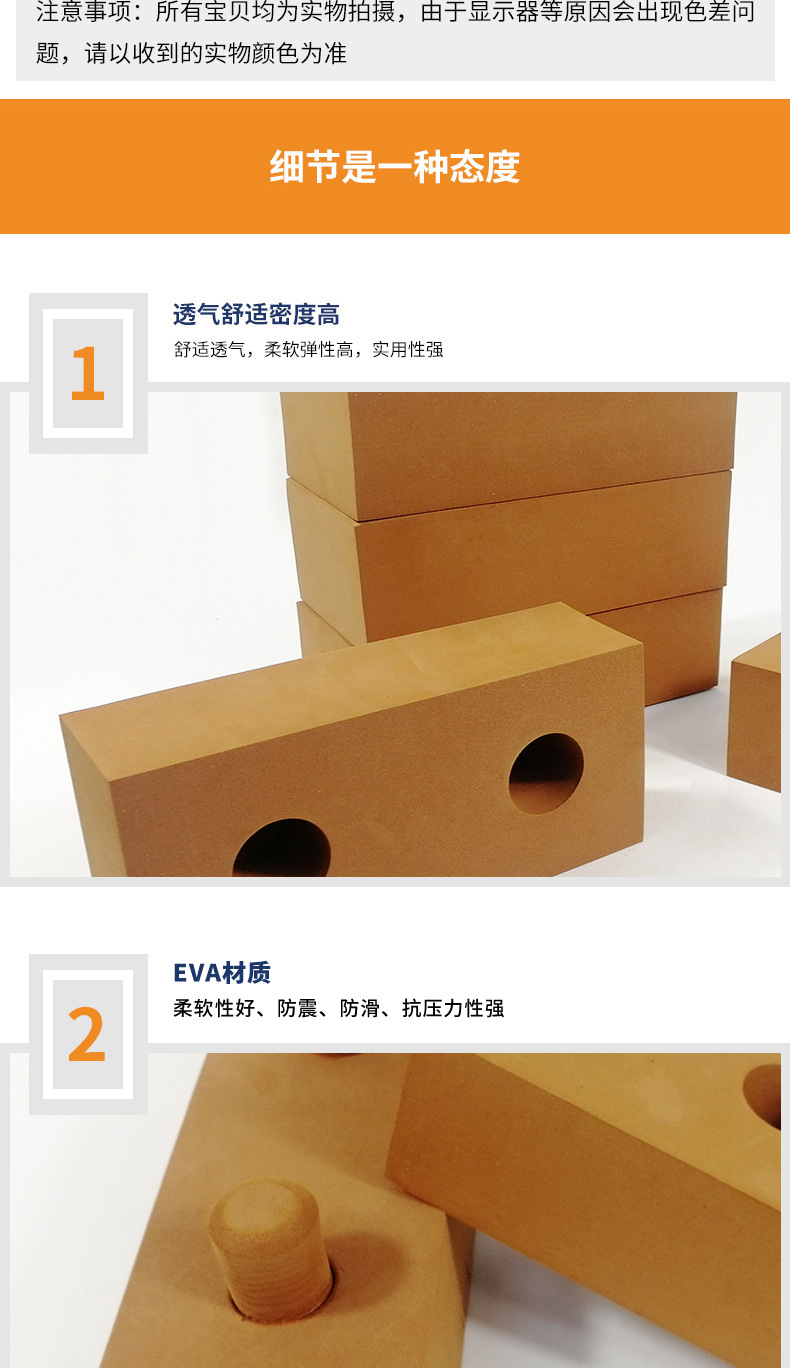 注意事项：所有宝贝均为实物拍摄，由于显示器等原因会出现色差问题，请以收到的实物颜色为准

细节是一种态度

1

透气舒适密度高

舒适透气，柔软弹性高，实用性强

2

EVA材质

柔软性好、防震、防滑、抗压力性强