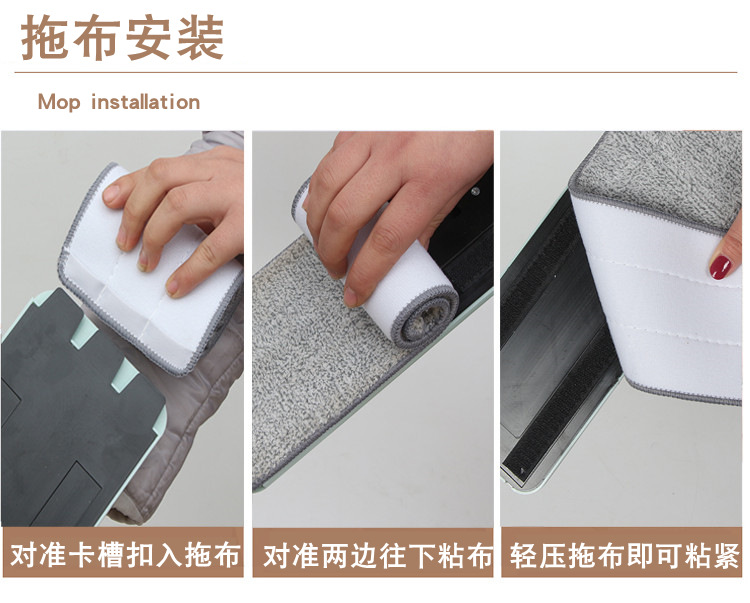 拖布安装

Mop installation

对准卡槽扣入拖布

对准两边往下粘布

轻压拖布即可粘紧