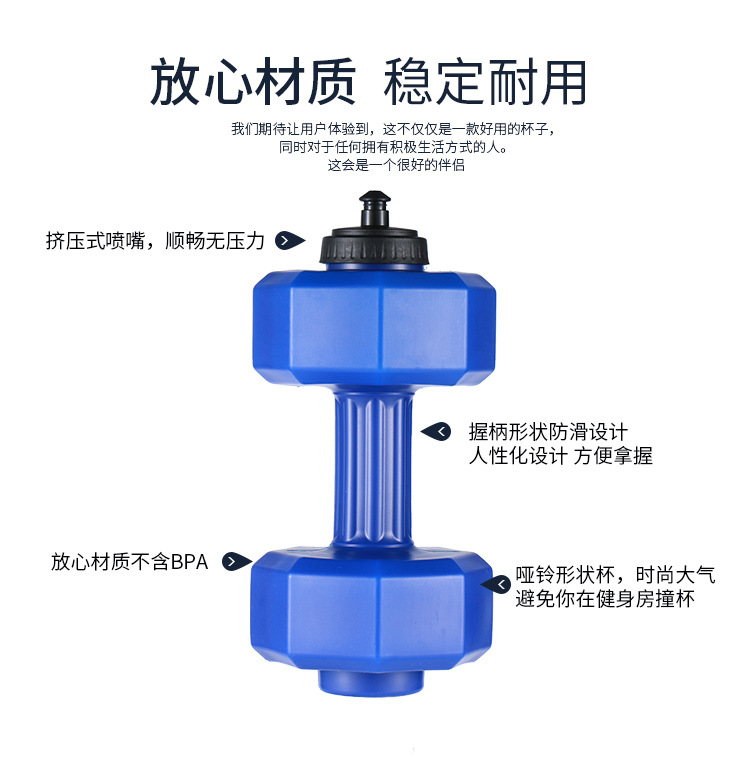 放心材质 稳定耐用

我们期待让用户体验到，这不仅仅是一款好用的杯子，
同时对于任何拥有积极生活方式的人。
这会是一个很好的伴侣

挤压式喷嘴，顺畅无压力

握柄形状防滑设计
人性化设计 方便拿握

放心材质不含BPA

哑铃形状杯，时尚大气
避免你在健身房撞杯