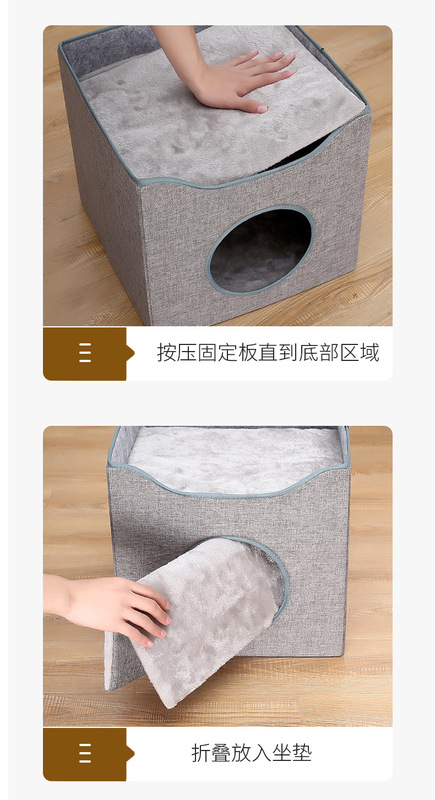 三

按压固定板直到底部区域

三

折叠放入坐垫