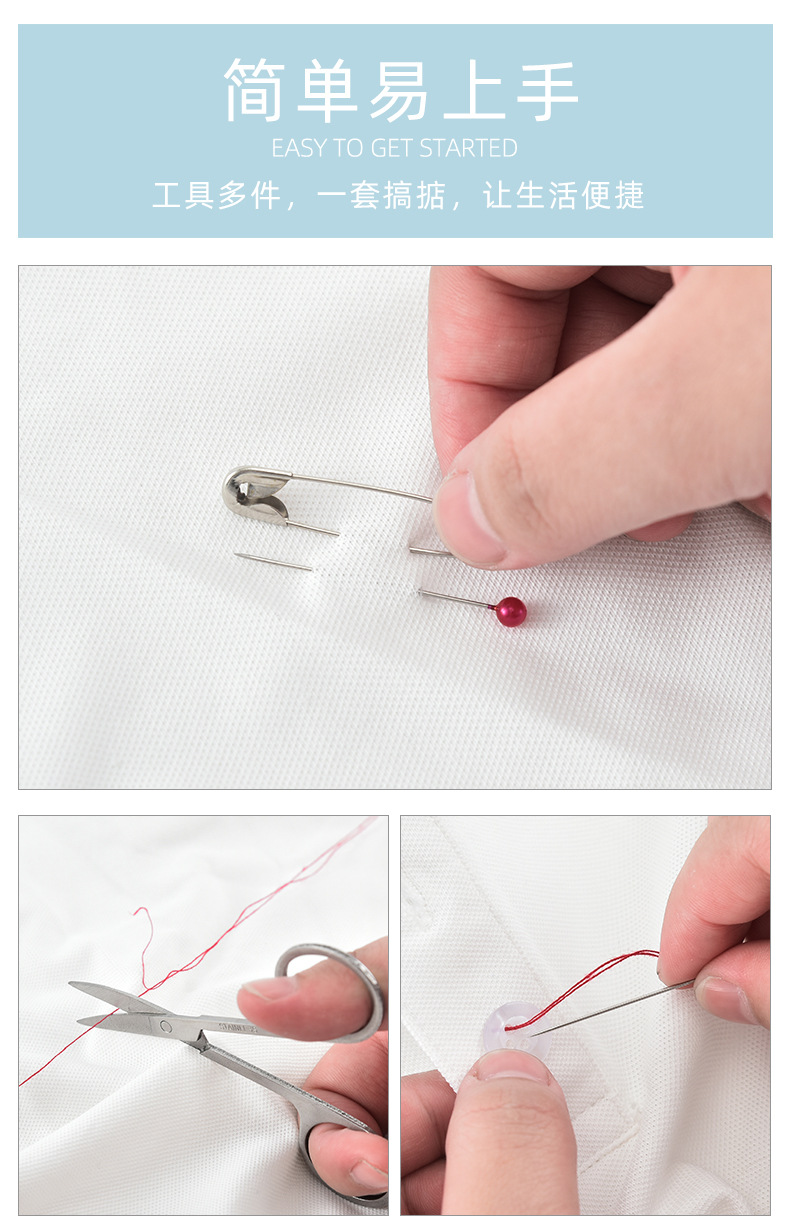 简单易上手
EASY TO GET STARTED
工具多件，一套搞掂，让生活便捷

STAINLESS