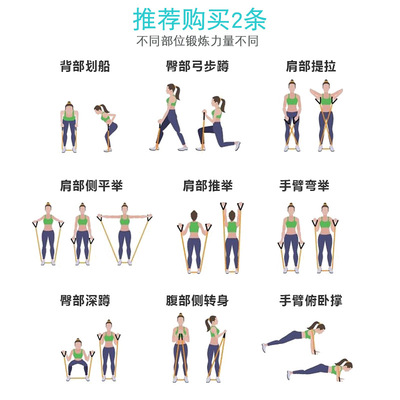 推荐购买2条
不同部位锻炼力量不同

背部划船

臀部弓步蹲

肩部提拉

肩部侧平举

肩部推举

手臂弯举

臀部深蹲

腹部侧转身

手臂俯卧撑