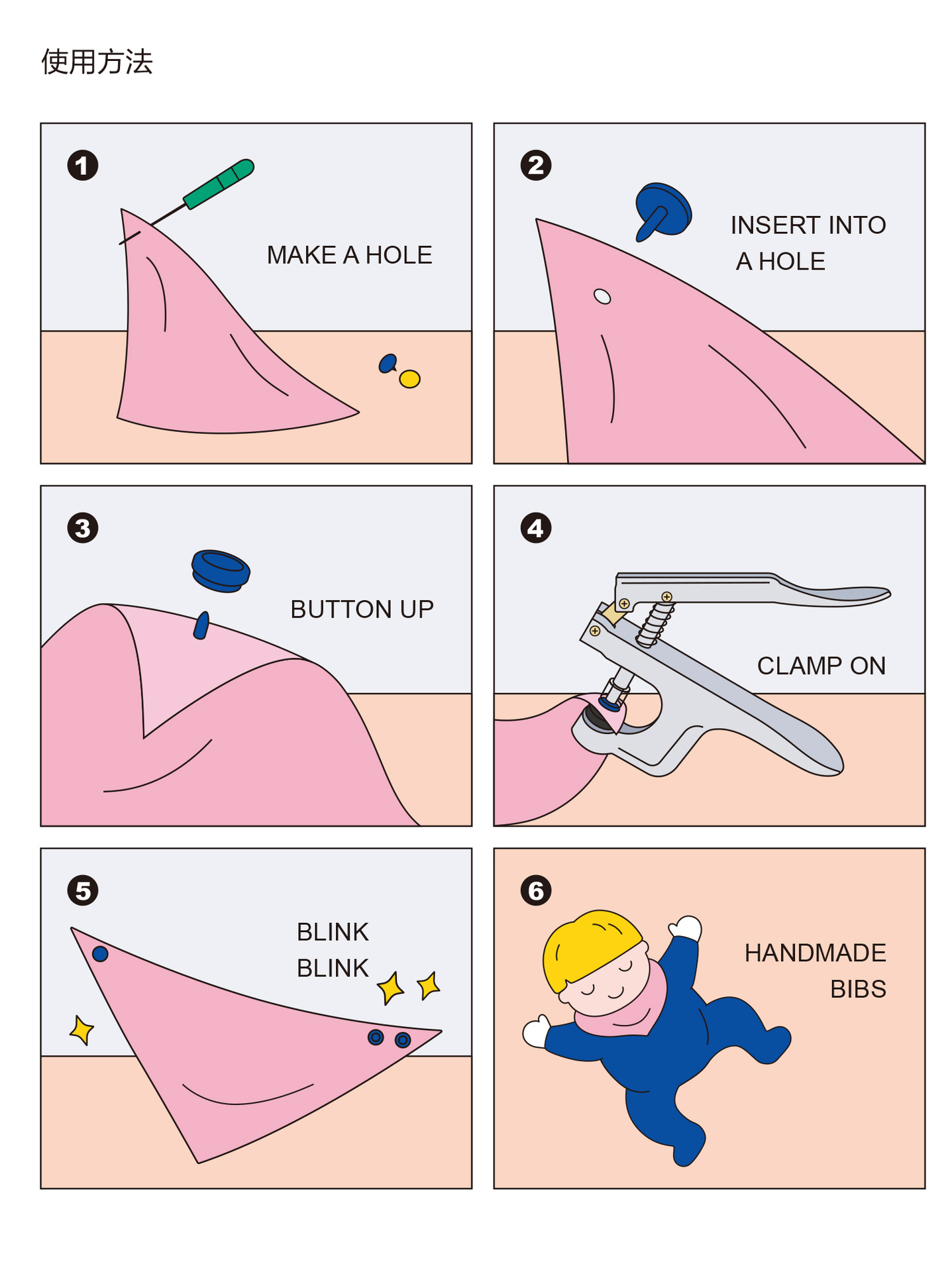 使用方法

1
MAKE A HOLE

2
INSERT INTO
A HOLE

3
BUTTON UP

4
CLAMP ON

5
BLINK
BLINK

6
HANDMADE
BIBS