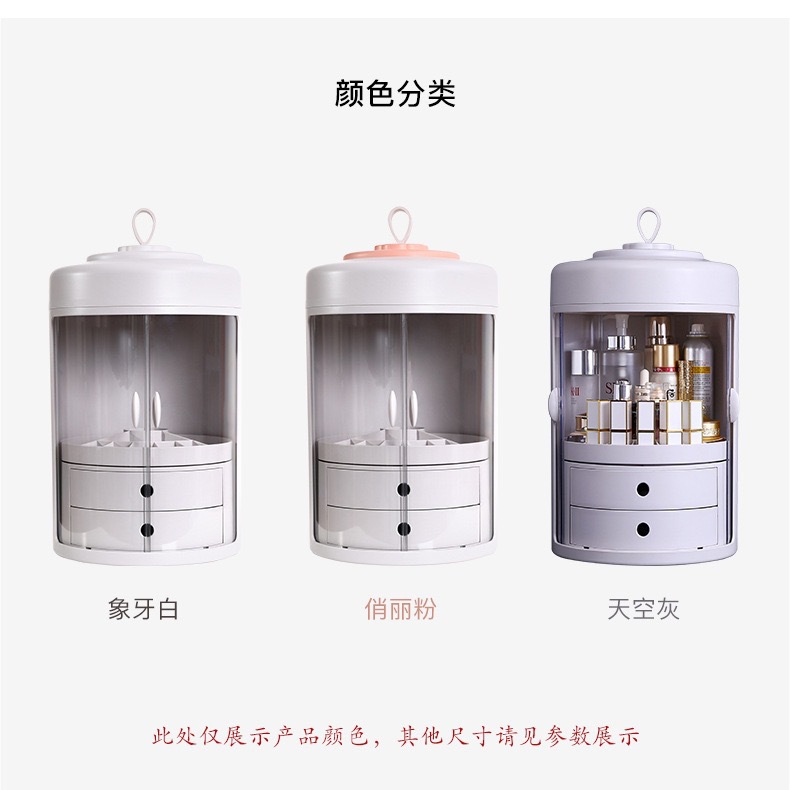 颜色分类

象牙白

俏丽粉

天空灰

此处仅展示产品颜色，其他尺寸请见参数展示