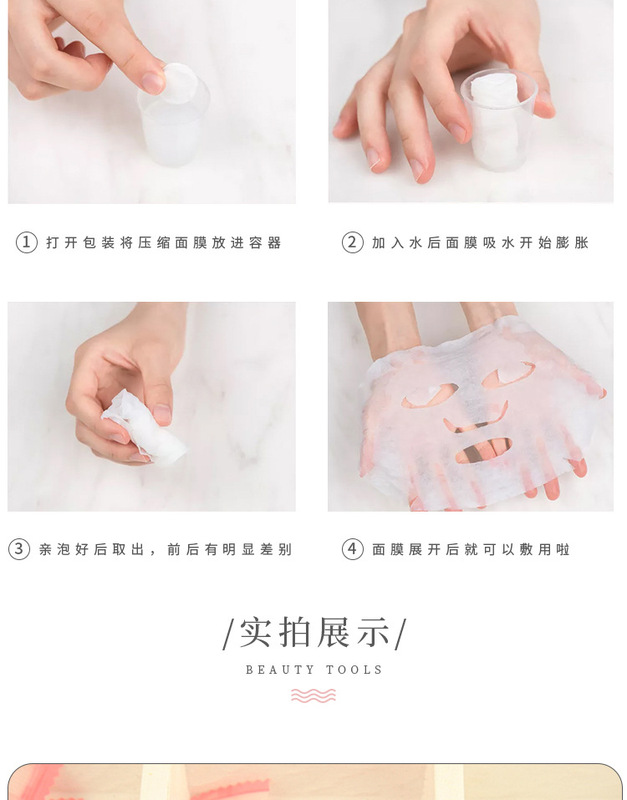 ① 打开包装将压缩面膜放进容器

② 加入水后面膜吸水开始膨胀

③ 亲泡好后取出，前后有明显差别

④ 面膜展开后就可以敷用啦

/实拍展示/

BEAUTY TOOLS