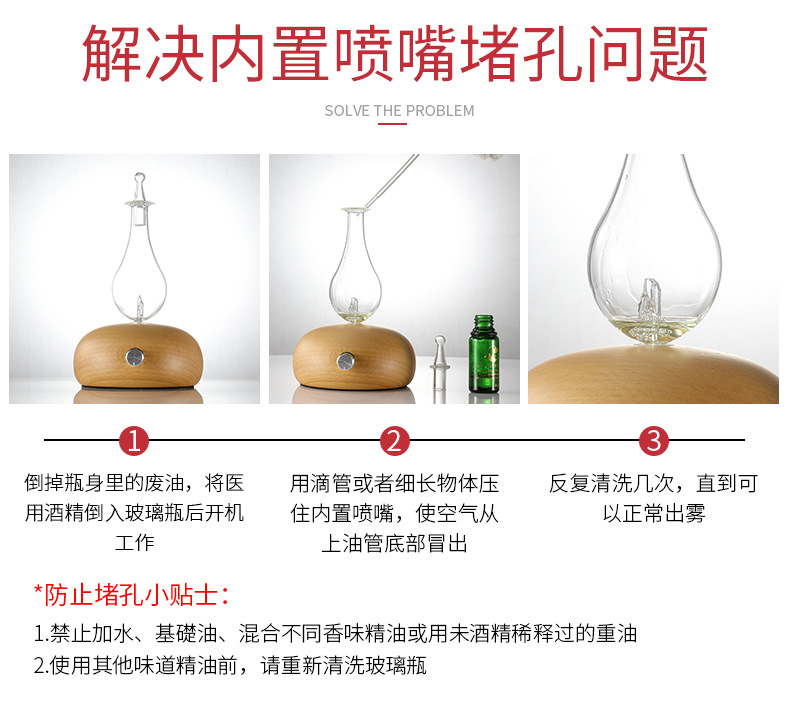 解决内置喷嘴堵孔问题

SOLVE THE PROBLEM

1

倒掉瓶身里的废油，将医用酒精倒入玻璃瓶后开机工作

2

用滴管或者细长物体压住内置喷嘴，使空气从上油管底部冒出

3

反复清洗几次，直到可以正常出雾

*防止堵孔小贴士：

1.禁止加水、基础油、混合不同香味精油或用未酒精稀释过的重油

2.使用其他味道精油前，请重新清洗玻璃瓶