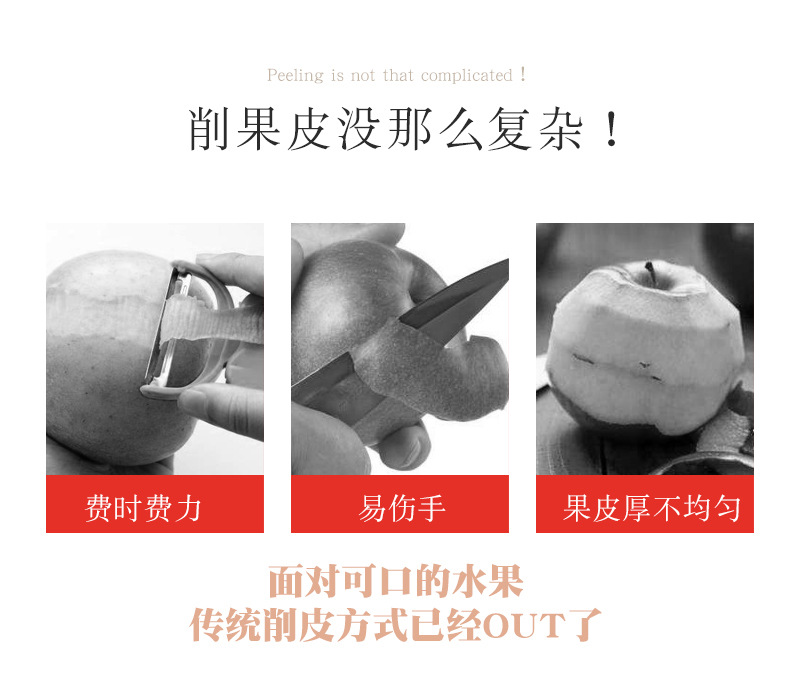 Peeling is not that complicated！

削果皮没那么复杂！

费时费力

易伤手

果皮厚不均匀

面对可口的水果
传统削皮方式已经OUT了