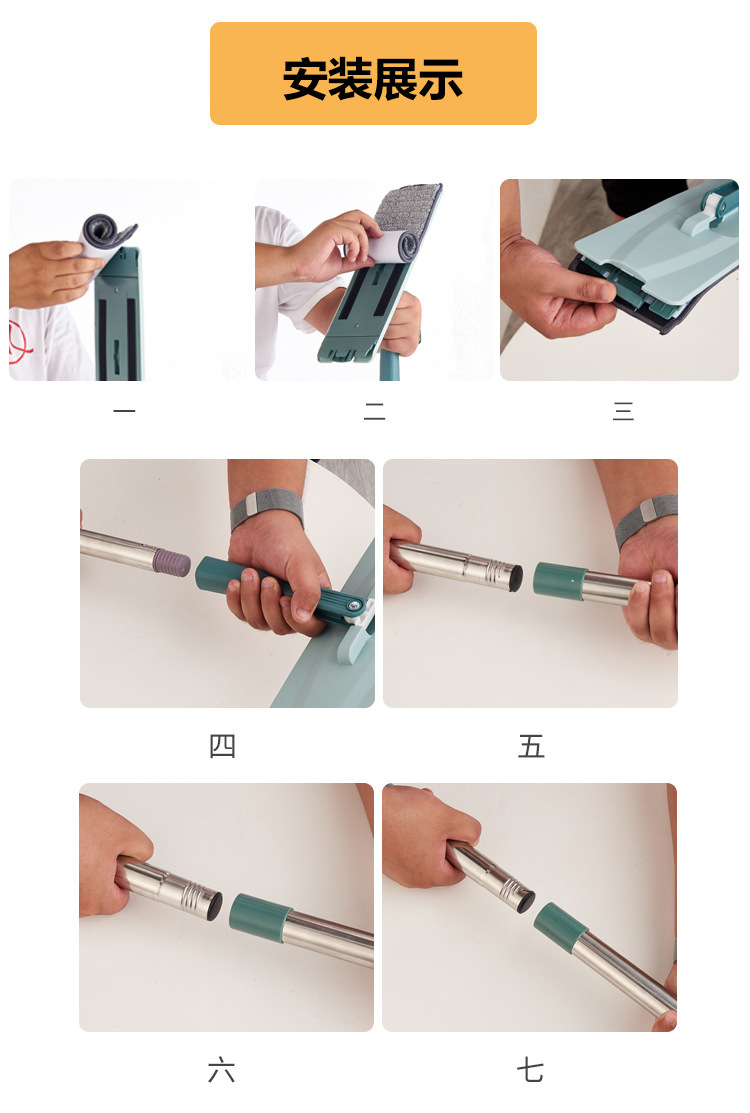 安装展示

一

二

三

四

五

六

七