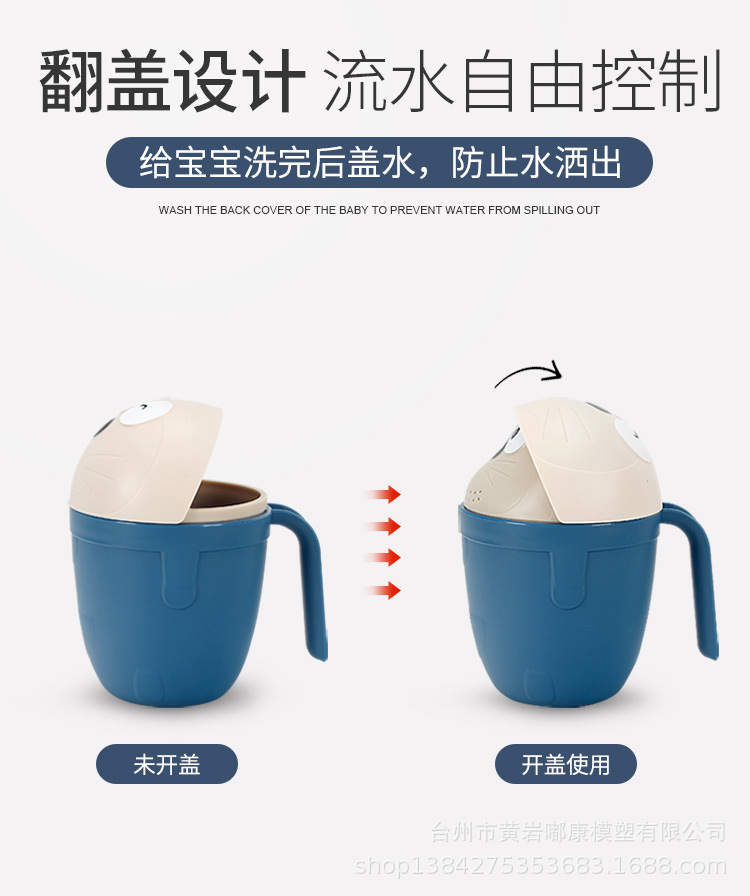 翻盖设计 流水自由控制

给宝宝洗完后盖水，防止水洒出

WASH THE BACK COVER OF THE BABY TO PREVENT WATER FROM SPILLING OUT

未开盖

开盖使用

台州市黄岩嘟康模塑有限公司
shop1384275353683.1688.com