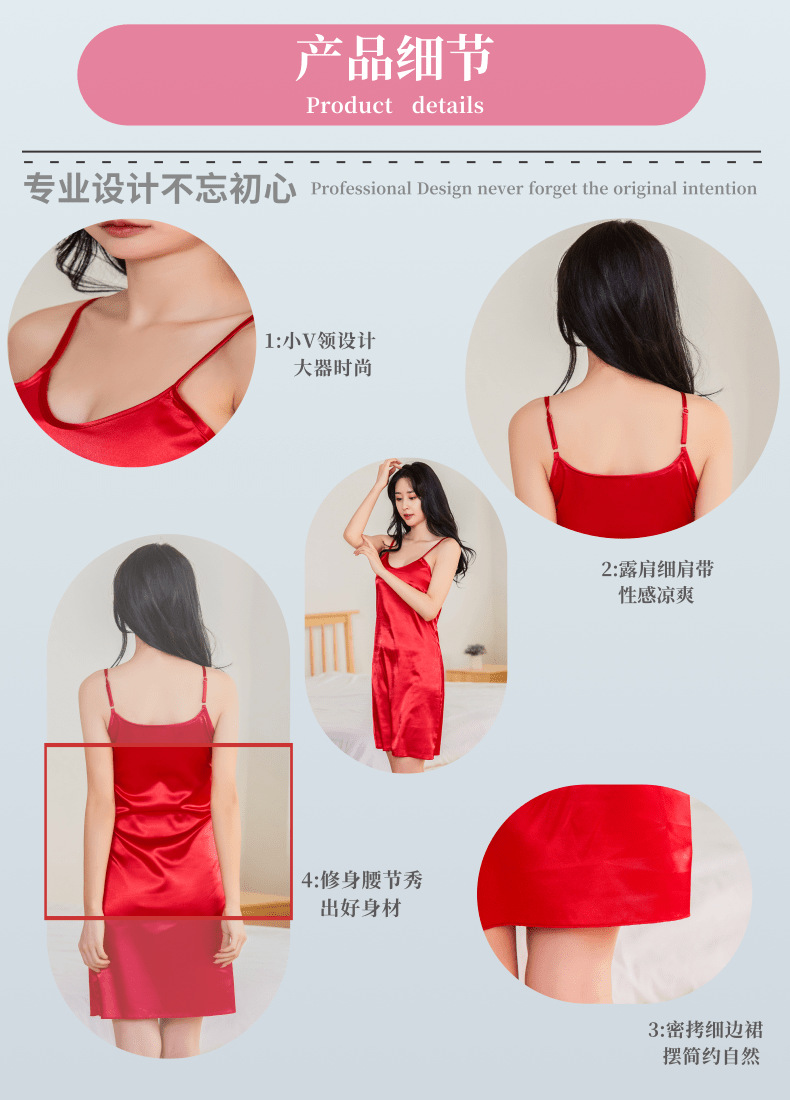 产品细节
Product details

专业设计不忘初心 Professional Design never forget the original intention

1:小V领设计
大器时尚

2:露肩细肩带
性感凉爽

4:修身腰节秀
出好身材

3:密拷细边裙
摆简约自然