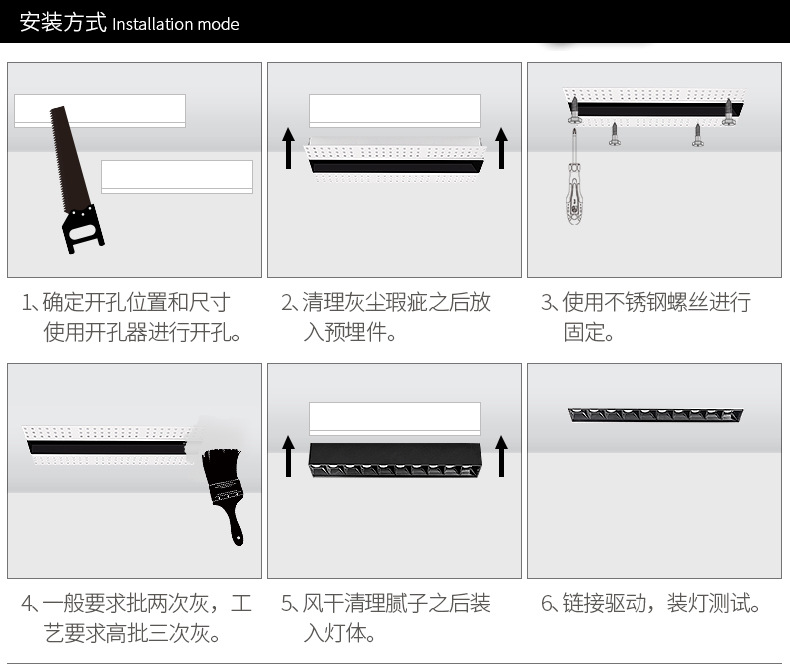 安装方式 Installation mode

1、确定开孔位置和尺寸使用开孔器进行开孔。

2、清理灰尘瑕疵之后放入预埋件。

3、使用不锈钢螺丝进行固定。

4、一般要求批两次灰，工艺要求高批三次灰。

5、风干清理腻子之后装入灯体。

6、链接驱动，装灯测试。