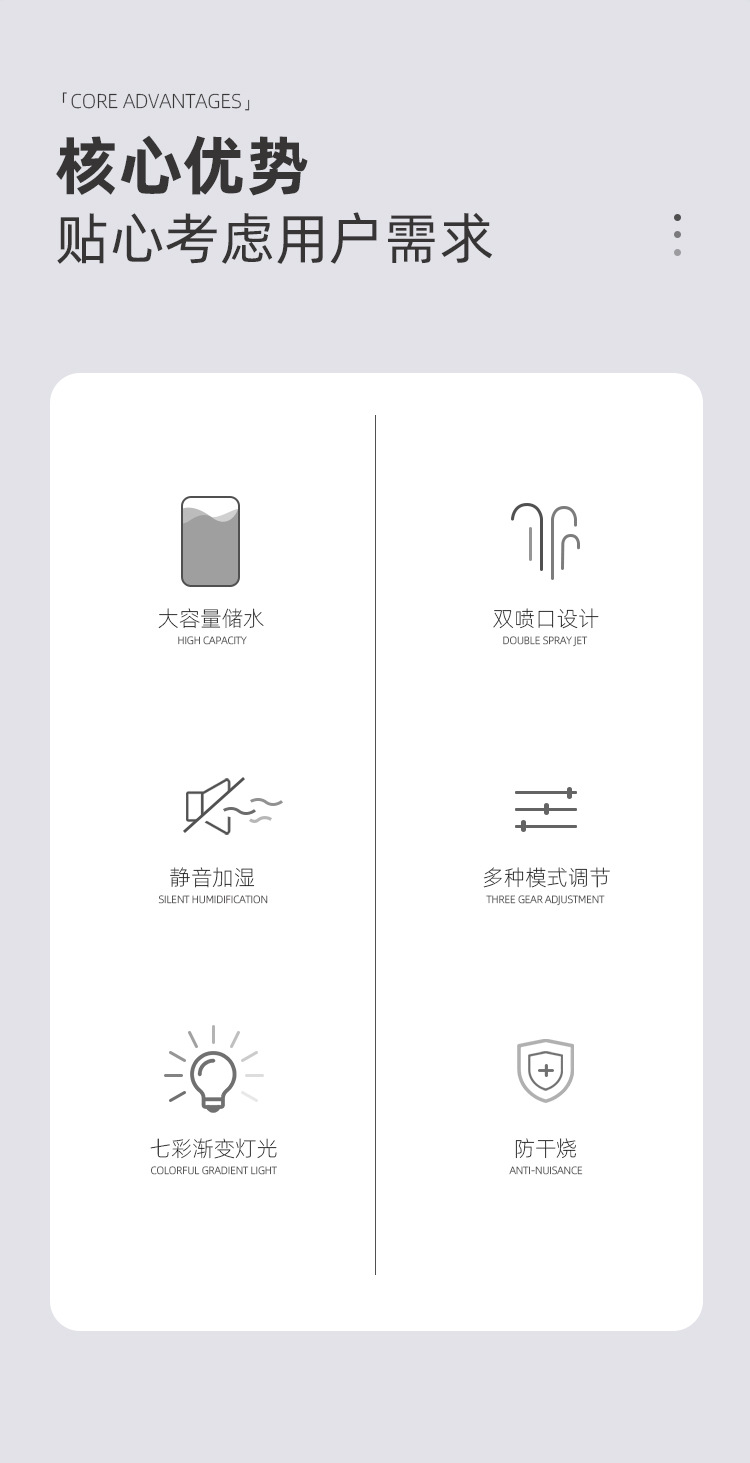 「CORE ADVANTAGES」

核心优势

贴心考虑用户需求

大容量储水
HIGH CAPACITY

静音加湿
SILENT HUMIDIFICATION

七彩渐变灯光
COLORFUL GRADIENT LIGHT

双喷口设计
DOUBLE SPRAY JET

多种模式调节
THREE GEAR ADJUSTMENT

防干烧
ANTI-NUISANCE