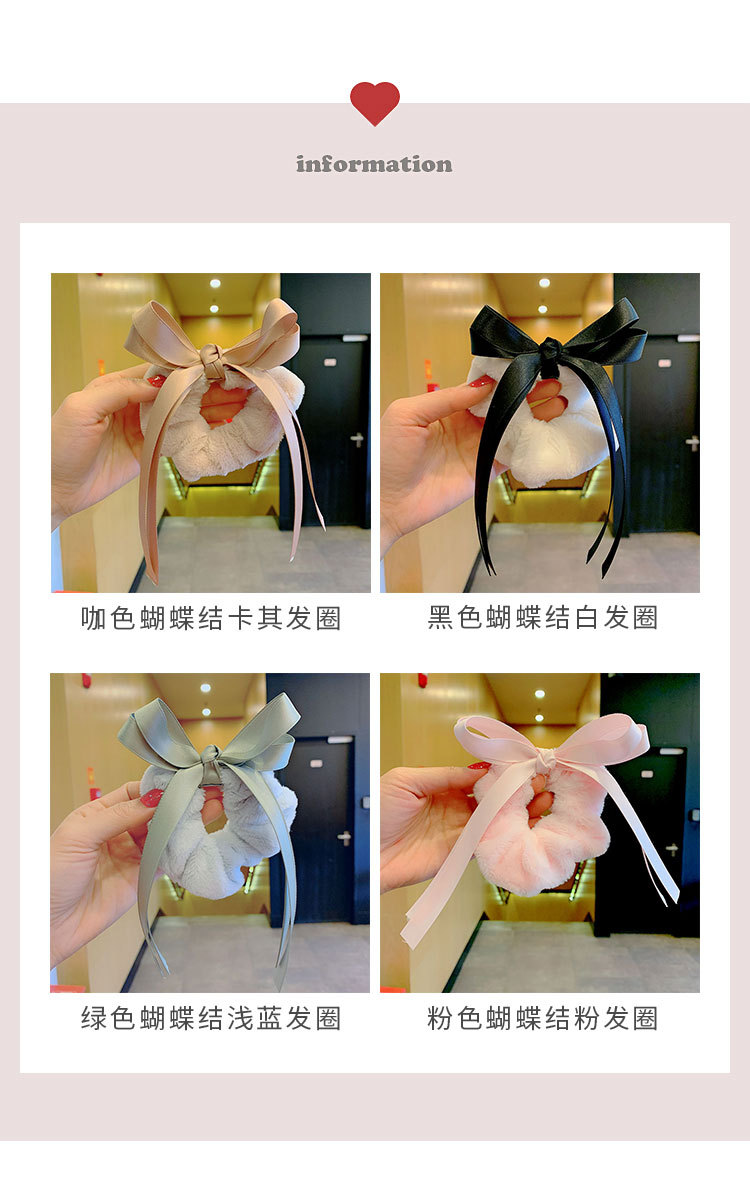 information

咖色蝴蝶结卡其发圈

黑色蝴蝶结白发圈

绿色蝴蝶结浅蓝发圈

粉色蝴蝶结粉发圈