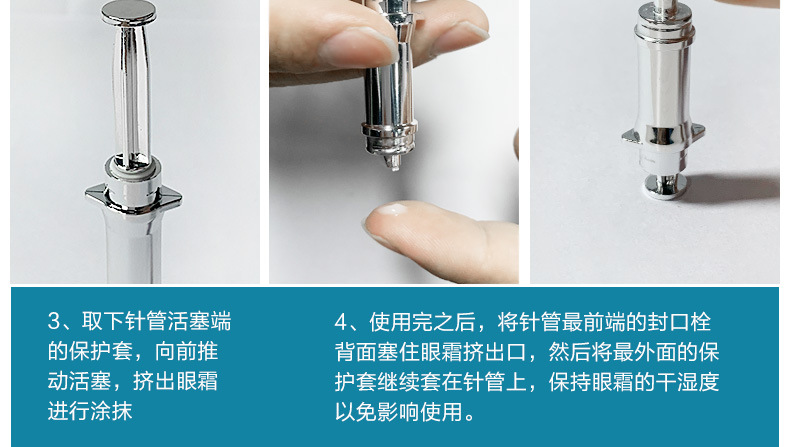 3、取下针管活塞端的保护套，向前推动活塞，挤出眼霜进行涂抹

4、使用完之后，将针管最前端的封口栓背面塞住眼霜挤出口，然后将最外面的保护套继续套在针管上，保持眼霜的干湿度以免影响使用。