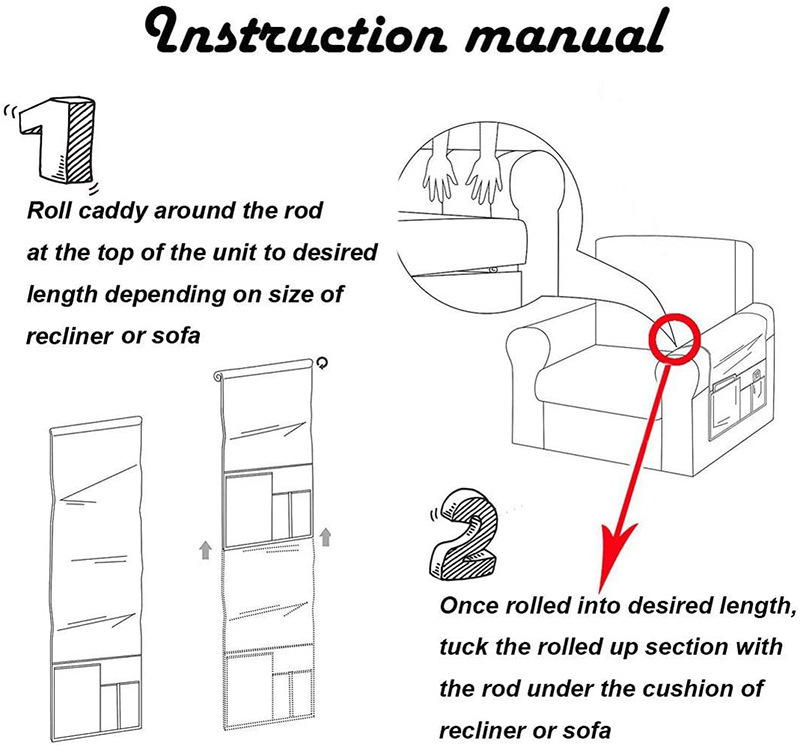 Instruction manual

1

Roll caddy around the rod at the top of the unit to desired length depending on size of recliner or sofa

2

Once rolled into desired length, tuck the rolled up section with the rod under the cushion of recliner or sofa