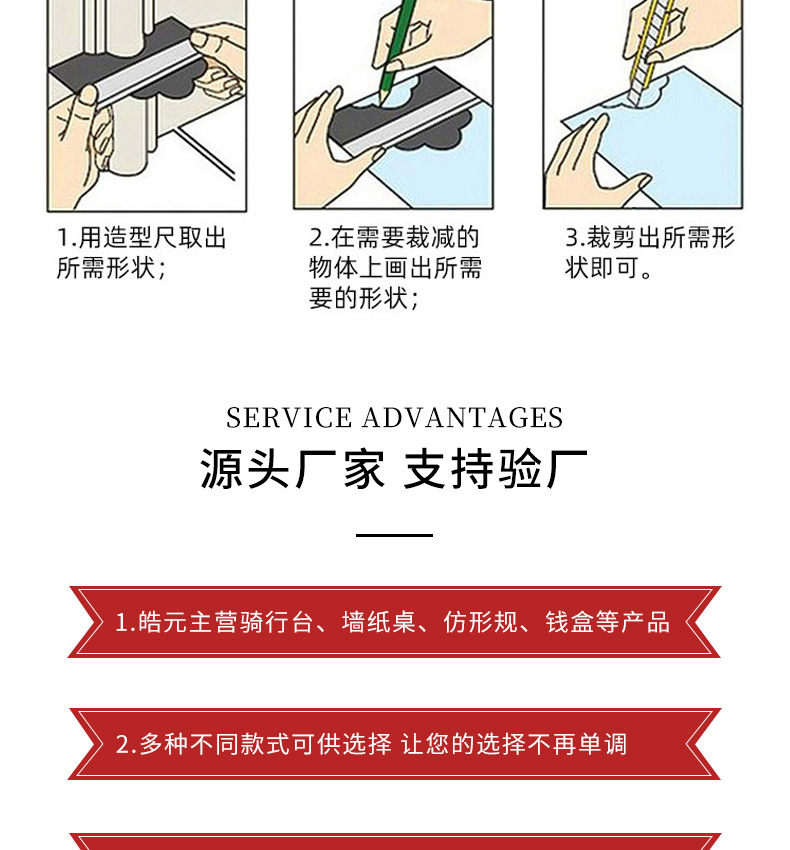 1.用造型尺取出所需形状;

2.在需要裁减的物体上画出所需要的形状;

3.裁剪出所需形状即可。

SERVICE ADVANTAGES

源头厂家 支持验厂

1.皓元主营骑行台、墙纸桌、仿形规、钱盒等产品

2.多种不同款式可供选择 让您的选择不再单调