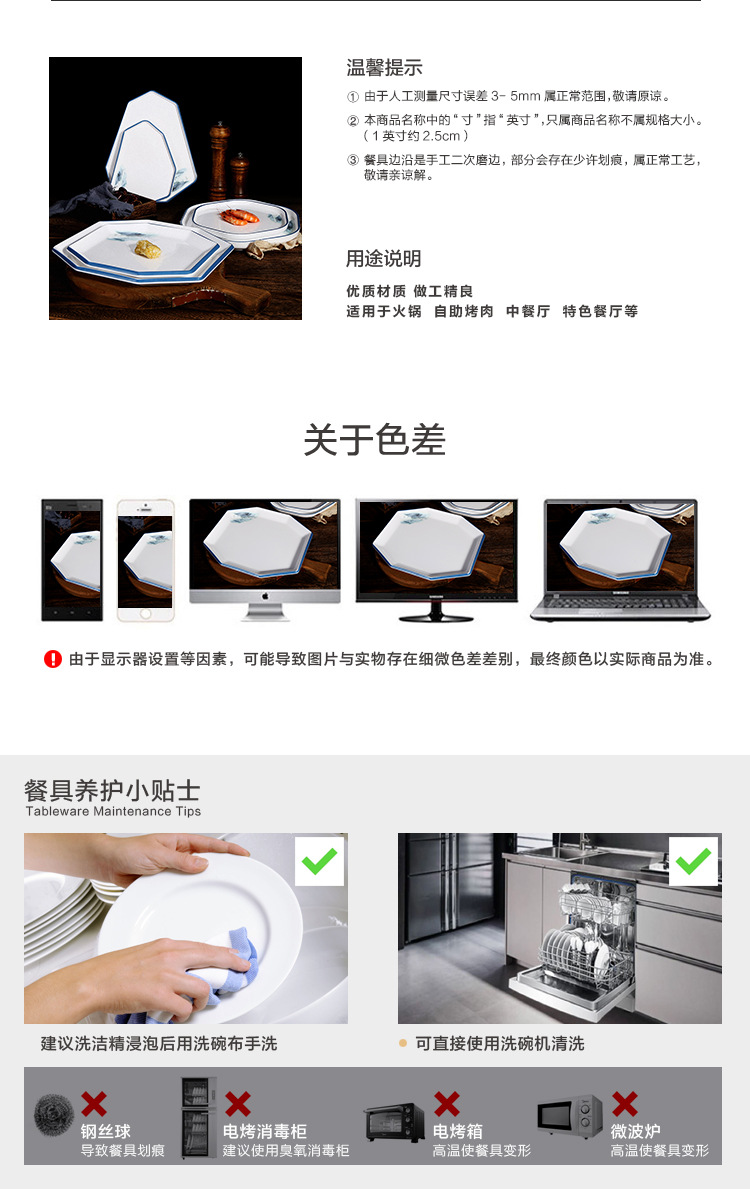 温馨提示

① 由于人工测量尺寸误差 3- 5mm 属正常范围，敬请原谅。

② 本商品名称中的“寸”指“英寸”，只属商品名称不属规格大小。（1英寸约 2.5cm）

③ 餐具边沿是手工二次磨边，部分会存在少许划痕，属正常工艺，敬请亲谅解。

用途说明

优质材质 做工精良
适用于火锅 自助烤肉 中餐厅 特色餐厅等

关于色差

SAMSUNG

SAMSUNG

由于显示器设置等因素，可能导致图片与实物存在细微色差差别，最终颜色以实际商品为准。

餐具养护小贴士
Tableware Maintenance Tips

建议洗洁精浸泡后用洗碗布手洗

可直接使用洗碗机清洗

钢丝球
导致餐具划痕

电烤消毒柜
建议使用臭氧消毒柜

电烤箱
高温使餐具变形

微波炉
高温使餐具变形