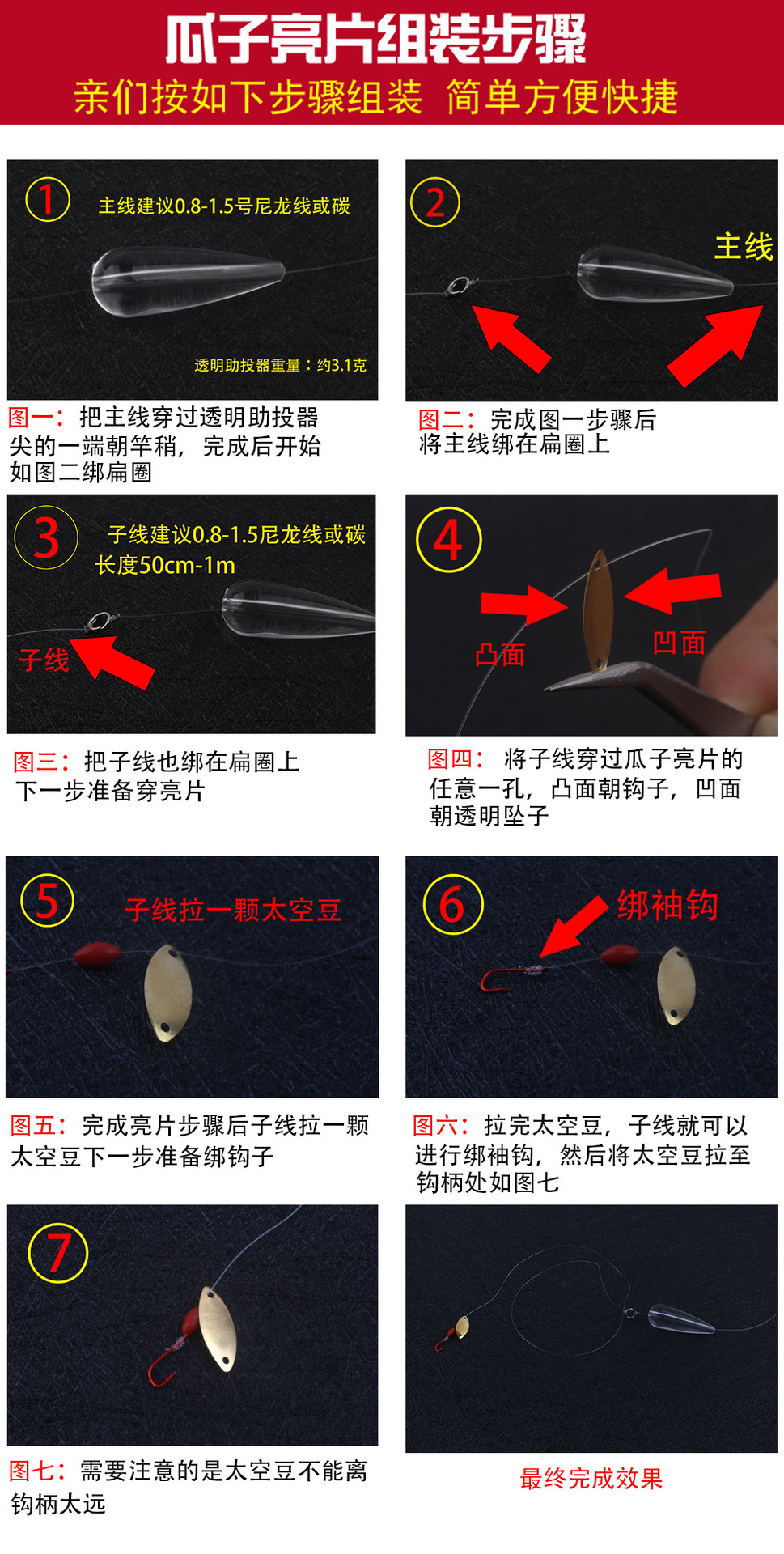 瓜子亮片组装步骤
亲们按如下步骤组装 简单方便快捷

1 主线建议0.8-1.5号尼龙线或碳

透明助投器重量：约3.1克

图一：把主线穿过透明助投器尖的一端朝竿稍，完成后开始如图二绑扁圈

2 主线

图二：完成图一步骤后将主线绑在扁圈上

3 子线建议0.8-1.5尼龙线或碳 长度50cm-1m

子线

图三：把子线也绑在扁圈上下一步准备穿亮片

4 凸面 凹面

图四：将子线穿过瓜子亮片的任意一孔，凸面朝钩子，凹面朝透明坠子

5 子线拉一颗太空豆

图五：完成亮片步骤后子线拉一颗太空豆下一步准备绑钩子

6 绑袖钩

图六：拉完太空豆，子线就可以进行绑袖钩，然后将太空豆拉至钩柄处如图七

7

图七：需要注意的是太空豆不能离钩柄太远

最终完成效果