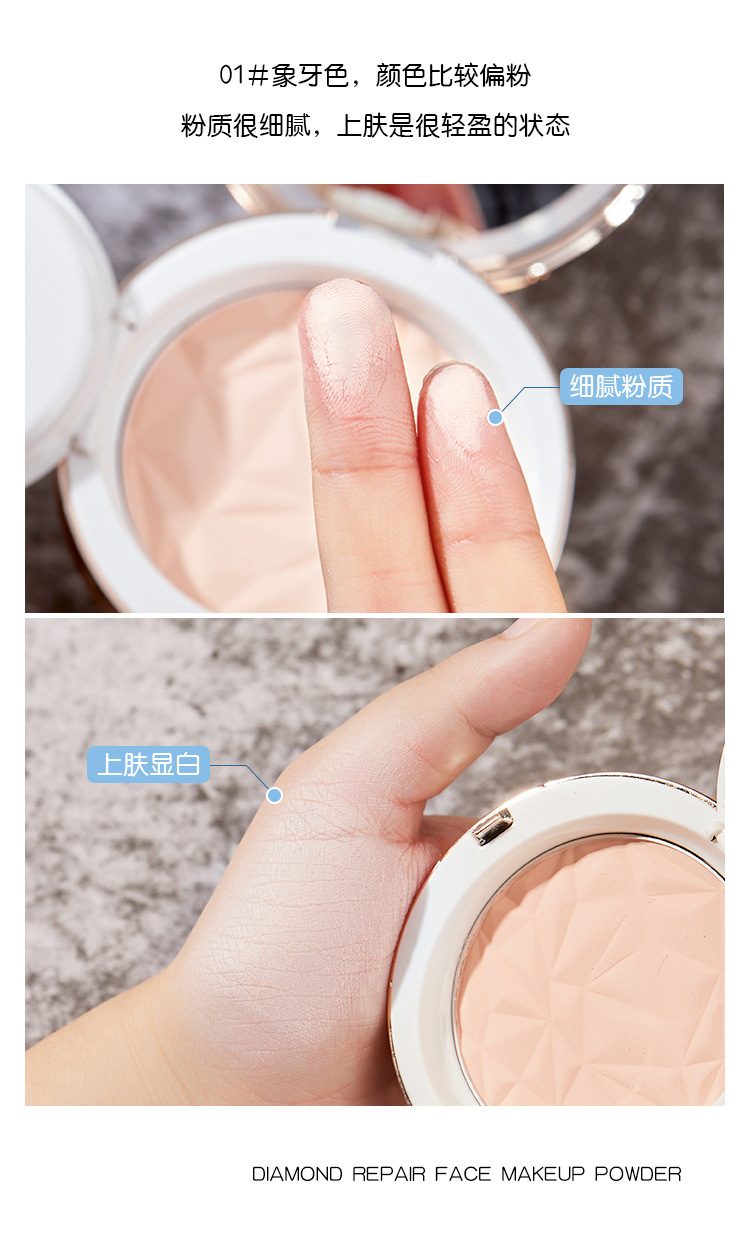 01#象牙色，颜色比较偏粉

粉质很细腻，上肤是很轻盈的状态

细腻粉质

上肤显白

DIAMOND REPAIR FACE MAKEUP POWDER