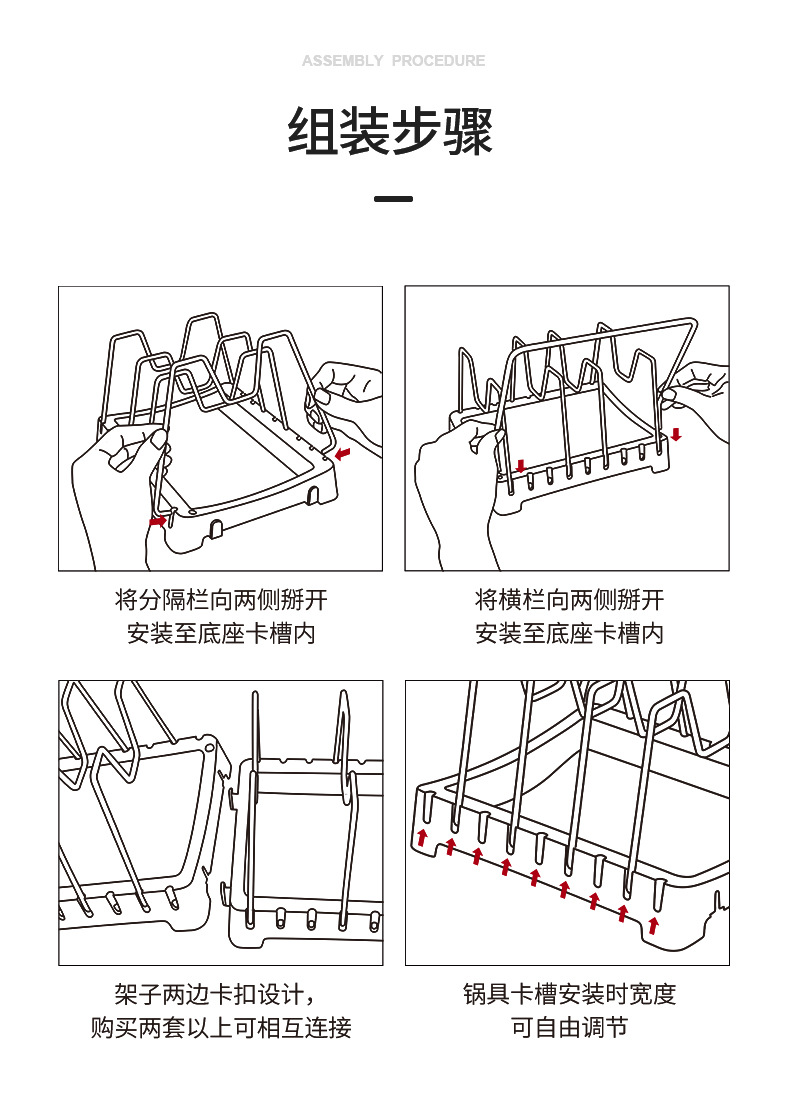 ASSEMBLY PROCEDURE

组装步骤

将分隔栏向两侧掰开
安装至底座卡槽内

将横栏向两侧掰开
安装至底座卡槽内

架子两边卡扣设计，
购买两套以上可相互连接

锅具卡槽安装时宽度
可自由调节