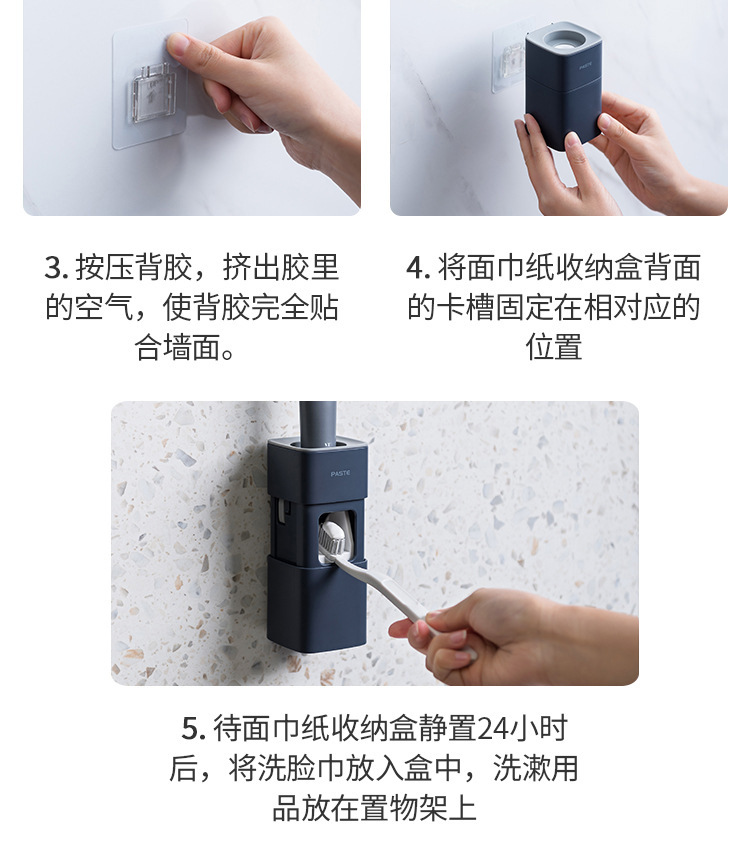 PASTE

3. 按压背胶，挤出胶里的空气，使背胶完全贴合墙面。

4. 将面巾纸收纳盒背面的卡槽固定在相对应的位置

PASTE

5. 待面巾纸收纳盒静置24小时后，将洗脸巾放入盒中，洗漱用品放在置物架上