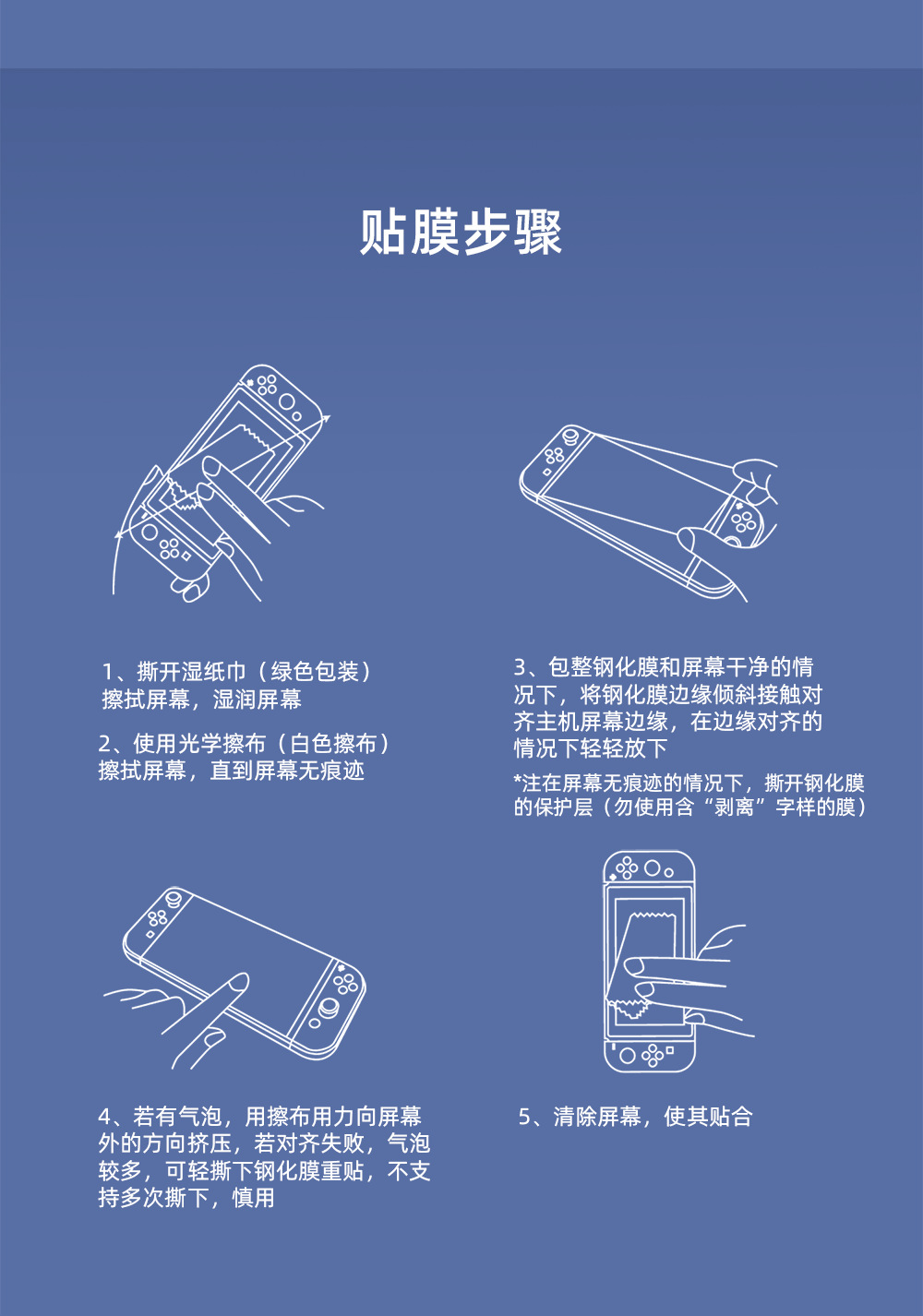 贴膜步骤

1、撕开湿纸巾（绿色包装）擦拭屏幕，湿润屏幕

2、使用光学擦布（白色擦布）擦拭屏幕，直到屏幕无痕迹

3、包整钢化膜和屏幕干净的情况下，将钢化膜边缘倾斜接触对齐主机屏幕边缘，在边缘对齐的情况下轻轻放下

*注在屏幕无痕迹的情况下，撕开钢化膜的保护层（勿使用含“剥离”字样的膜）

4、若有气泡，用擦布用力向屏幕外的方向挤压，若对齐失败，气泡较多，可轻撕下钢化膜重贴，不支持多次撕下，慎用

5、清除屏幕，使其贴合