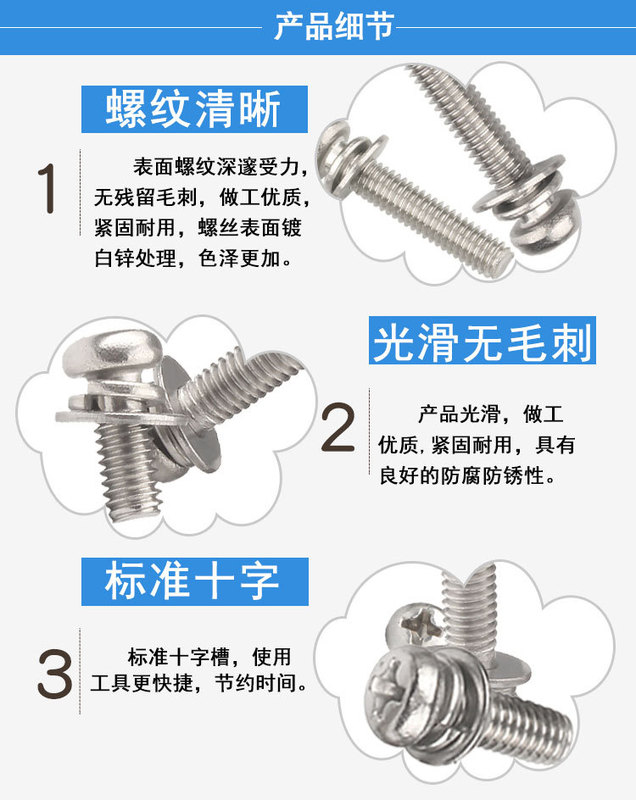 产品细节

螺纹清晰

1

表面螺纹深邃受力，无残留毛刺，做工优质，紧固耐用，螺丝表面镀白锌处理，色泽更加。

光滑无毛刺

2

产品光滑，做工优质，紧固耐用，具有良好的防腐防锈性。

标准十字

3

标准十字槽，使用工具更快捷，节约时间。