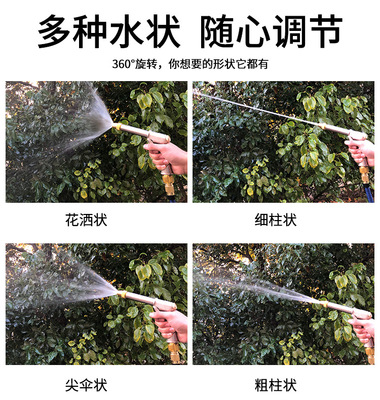 多种水状 随心调节

360°旋转，你想要的形状它都有

花洒状

细柱状

尖伞状

粗柱状