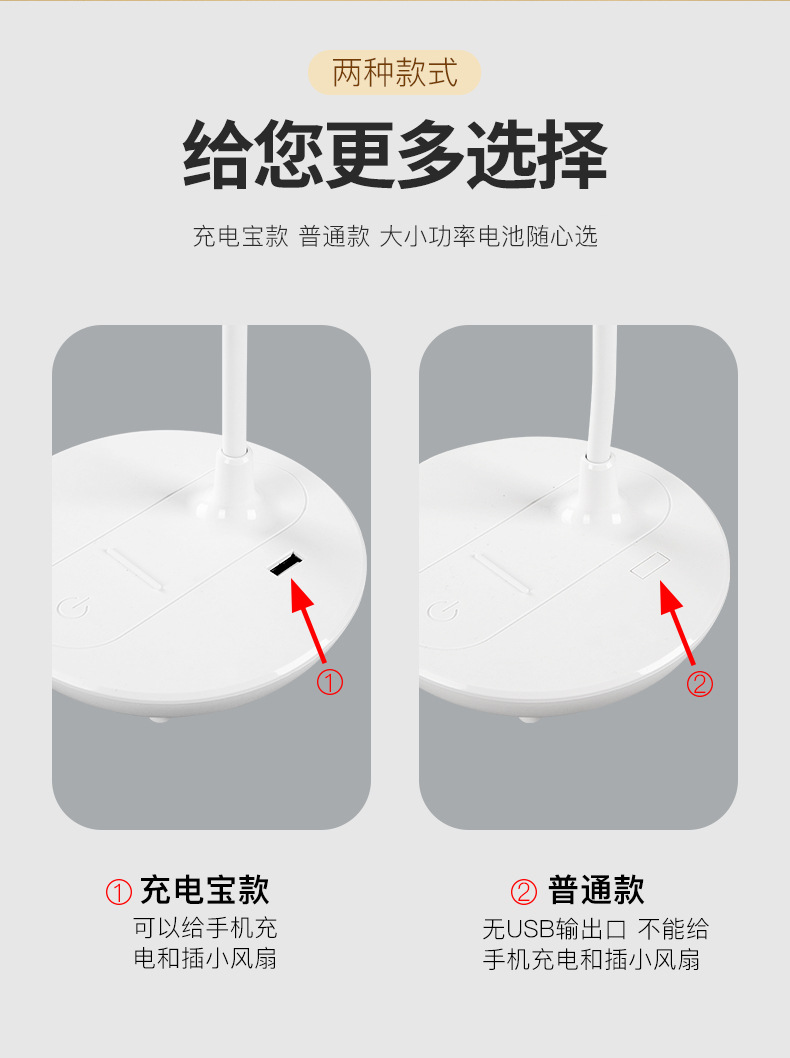 两种款式

给您更多选择

充电宝款 普通款 大小功率电池随心选

①

②

① 充电宝款
可以给手机充电和插小风扇

② 普通款
无USB输出口 不能给手机充电和插小风扇