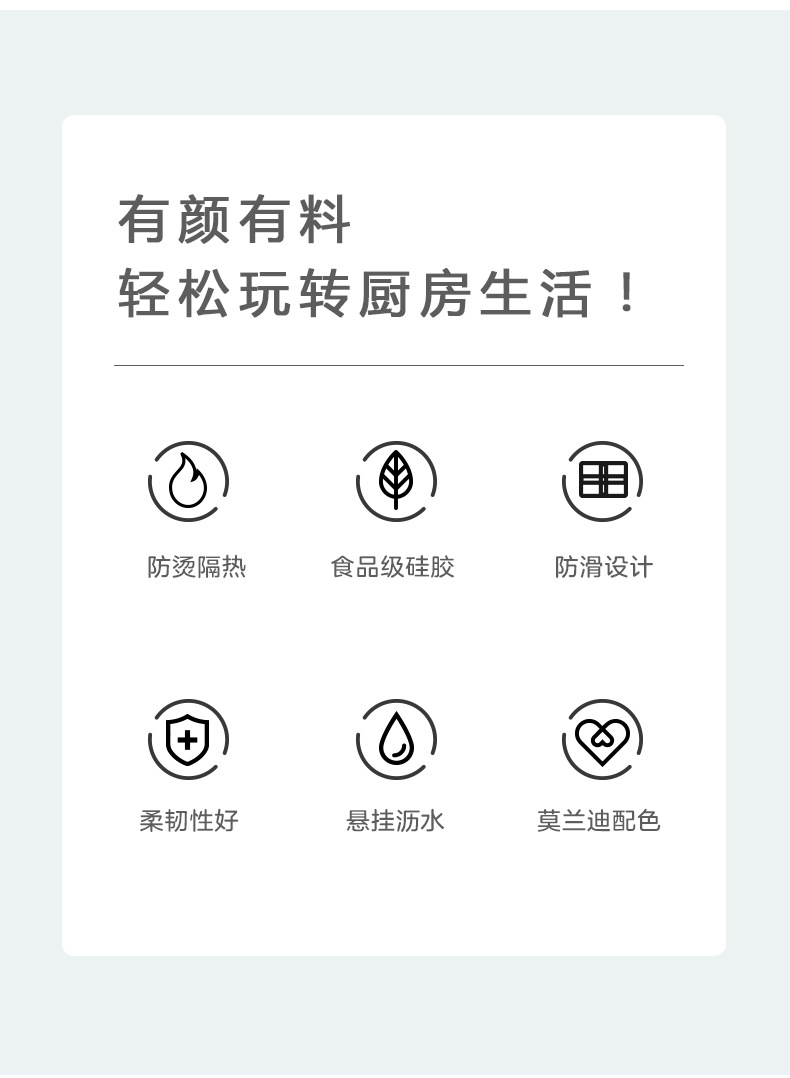 有颜有料
轻松玩转厨房生活！

防烫隔热

食品级硅胶

防滑设计

柔韧性好

悬挂沥水

莫兰迪配色