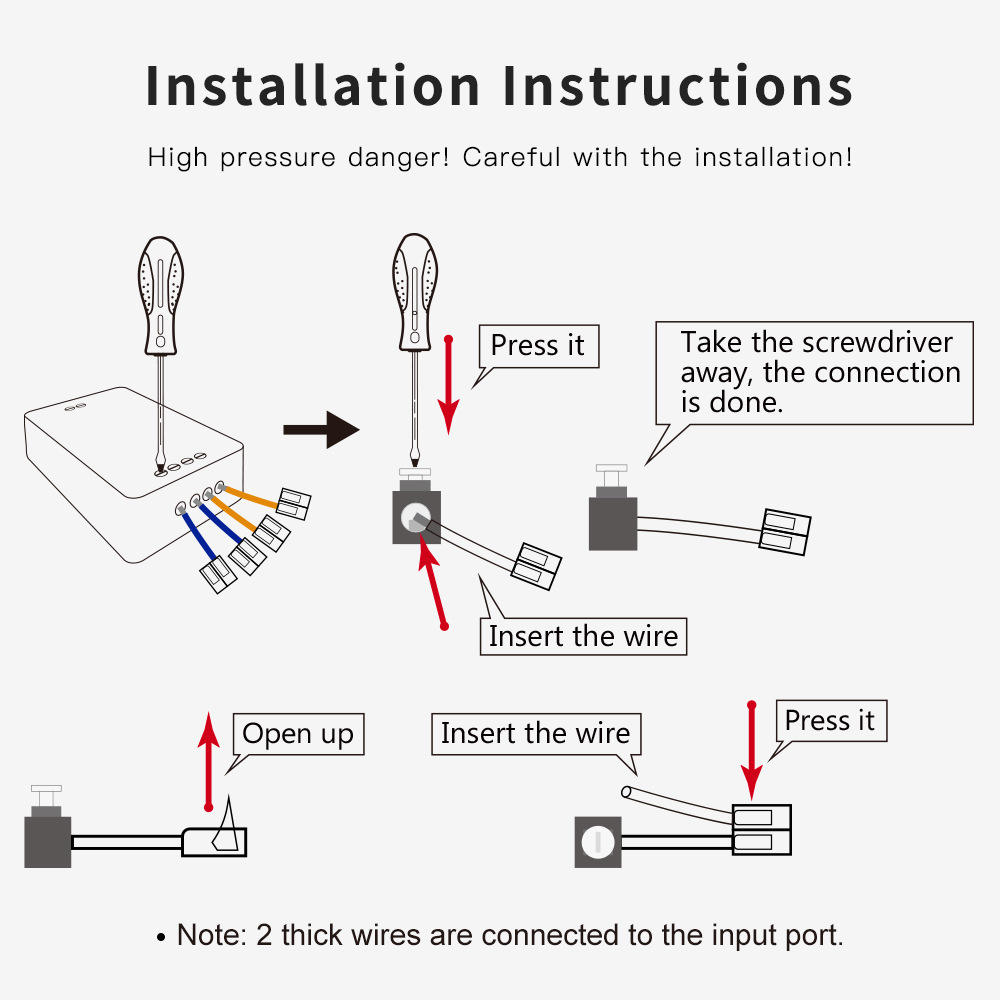 Installation Instructions

High pressure danger! Careful with the installation!

Press it

Take the screwdriver away, the connection is done.

Insert the wire

Open up

Insert the wire

Press it

• Note: 2 thick wires are connected to the input port.