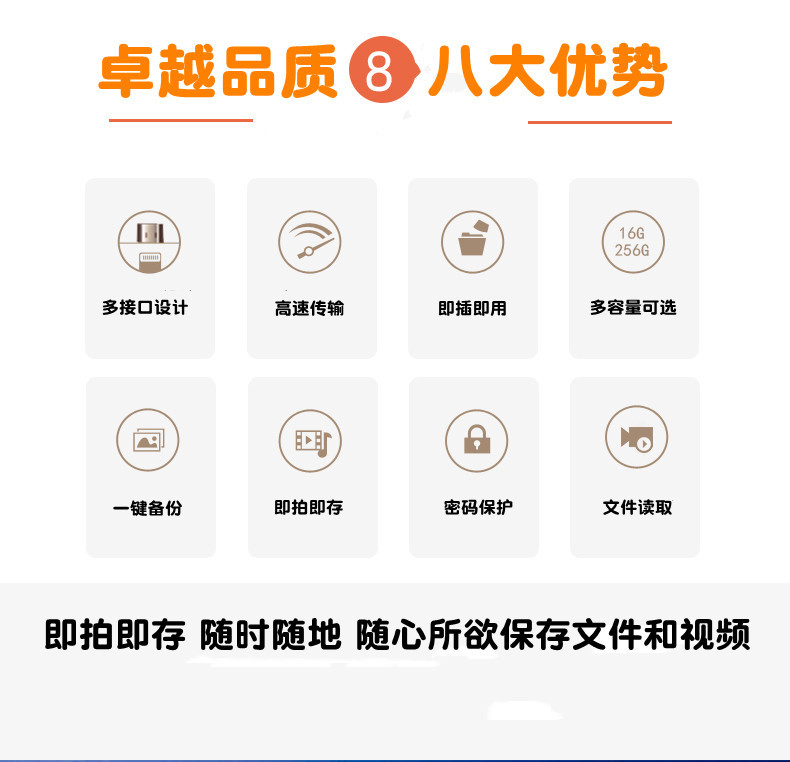 卓越品质 8 八大优势

多接口设计

高速传输

即插即用

16G
256G
多容量可选

一键备份

即拍即存

密码保护

文件读取

即拍即存 随时随地 随心所欲保存文件和视频