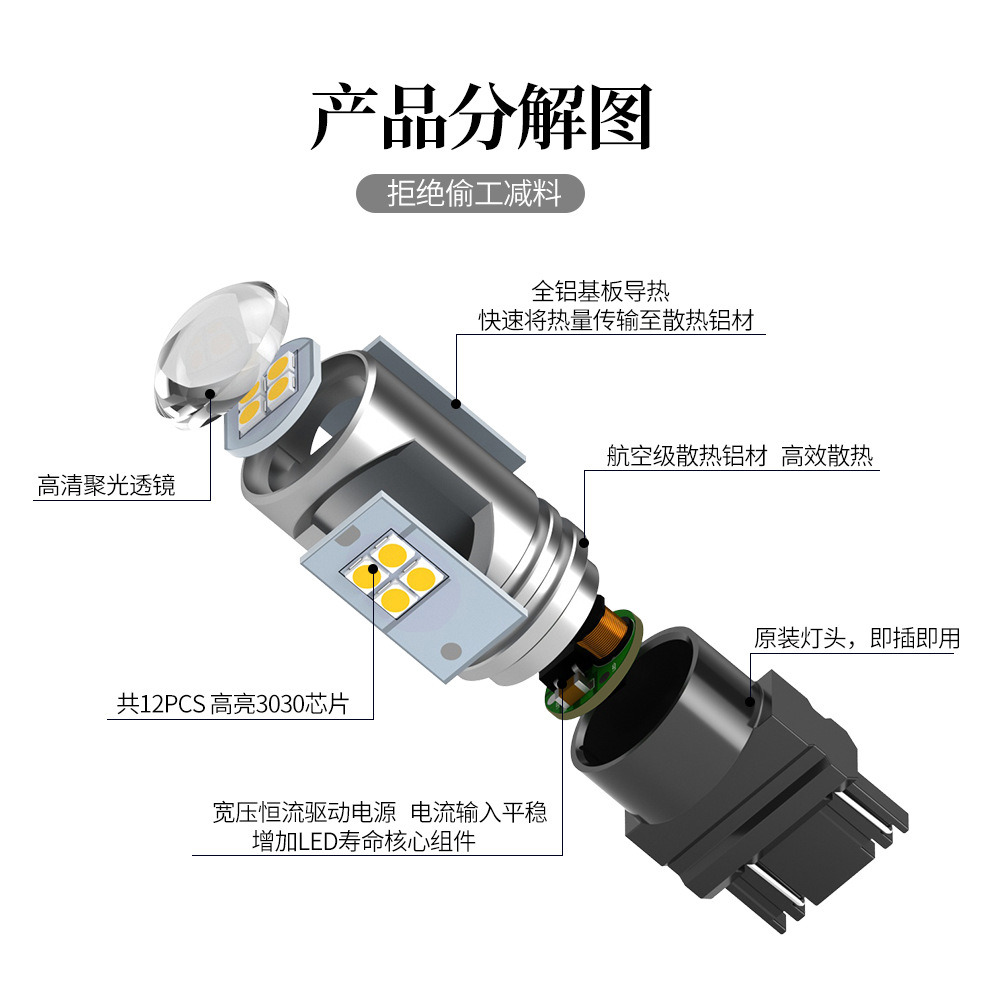 产品分解图

拒绝偷工减料

全铝基板导热
快速将热量传输至散热铝材

高清聚光透镜

航空级散热铝材 高效散热

原装灯头，即插即用

共12PCS 高亮3030芯片

宽压恒流驱动电源 电流输入平稳
增加LED寿命核心组件