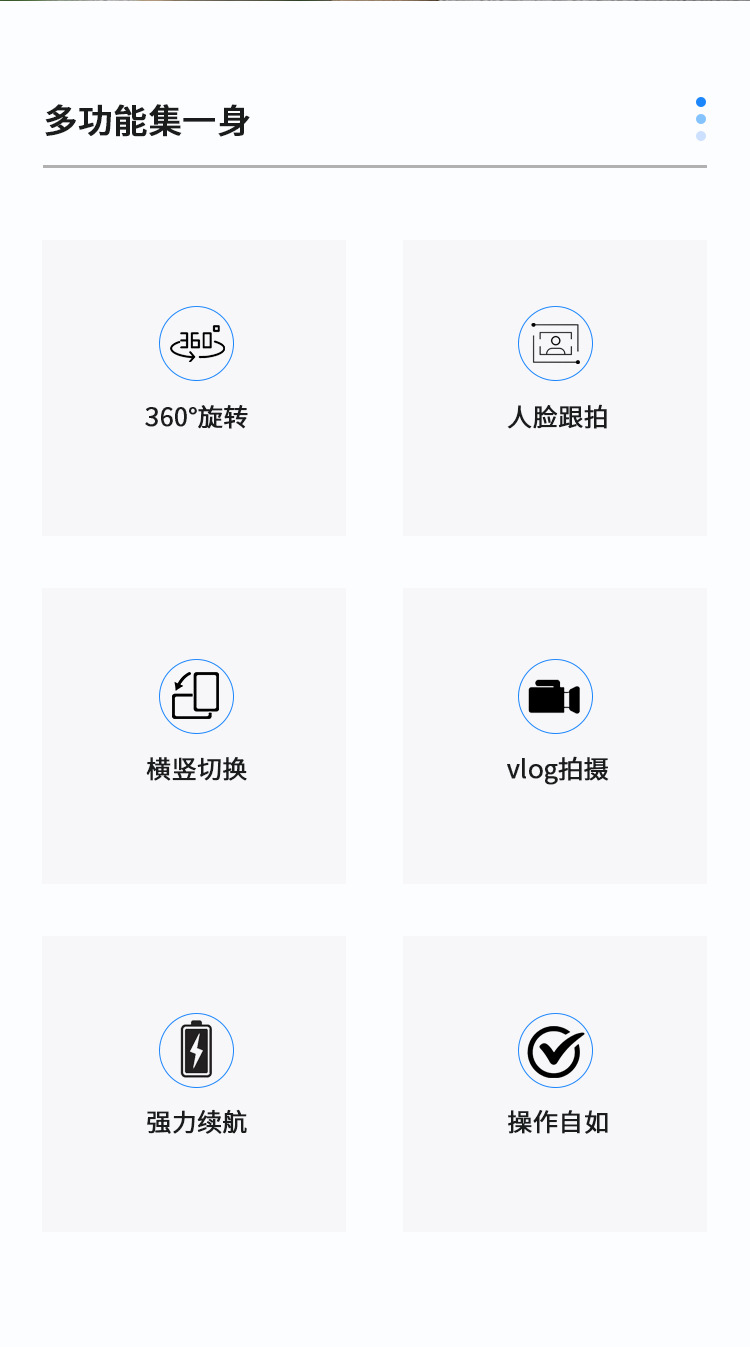 多功能集一身

360°旋转

人脸跟拍

横竖切换

vlog拍摄

强力续航

操作自如