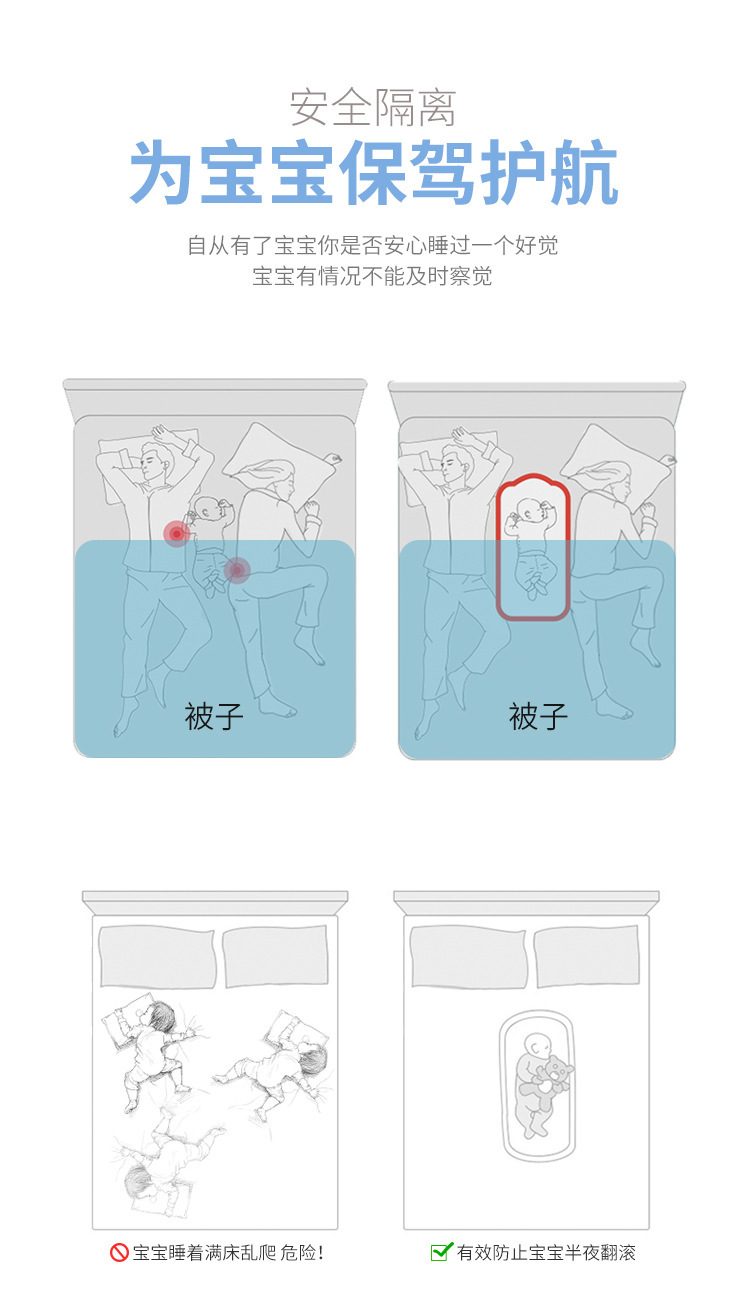 安全隔离
为宝宝保驾护航
自从有了宝宝你是否安心睡过一个好觉
宝宝有情况不能及时察觉

被子

被子

宝宝睡着满床乱爬 危险!

有效防止宝宝半夜翻滚